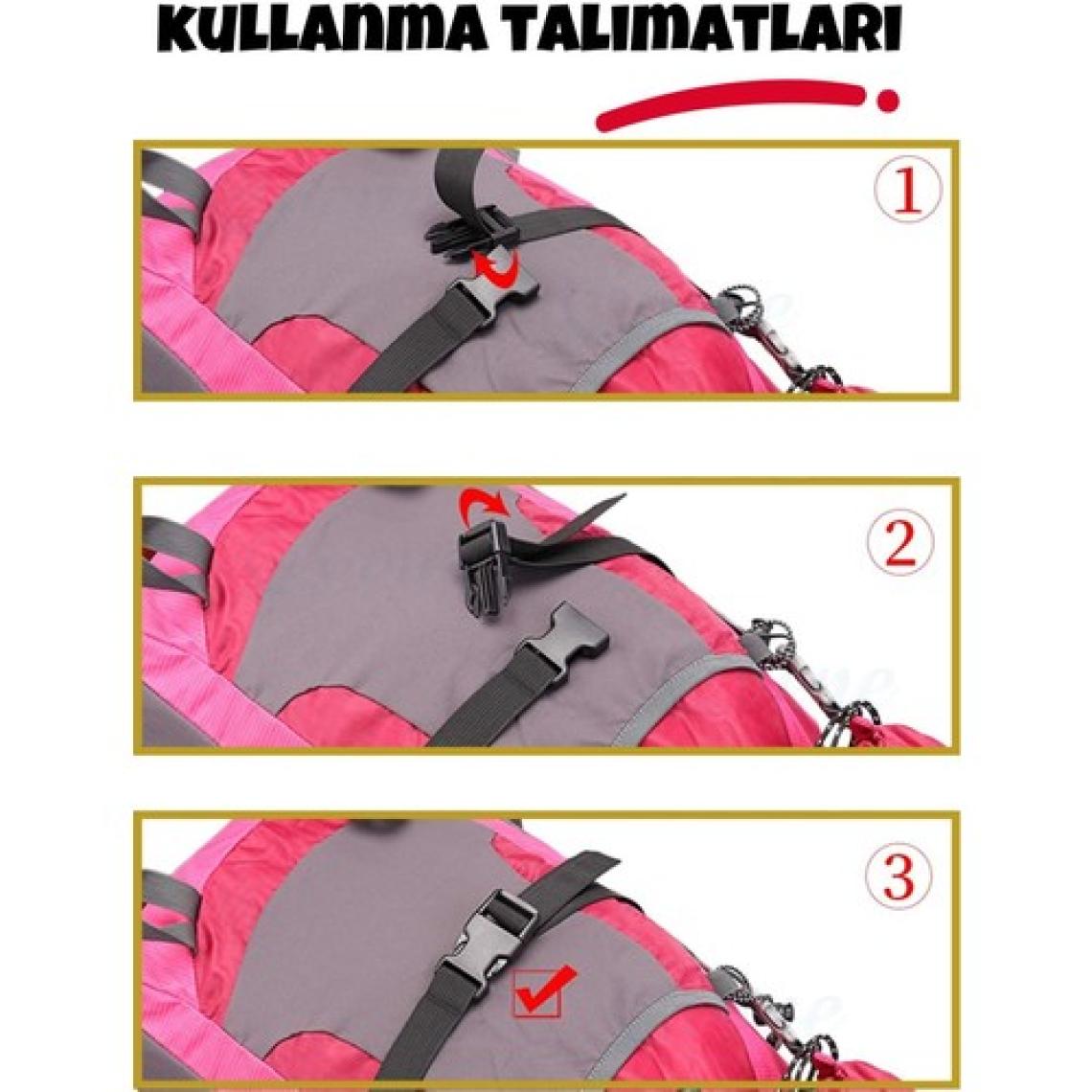 KULLANMA TALIMATLARI

1

2

3