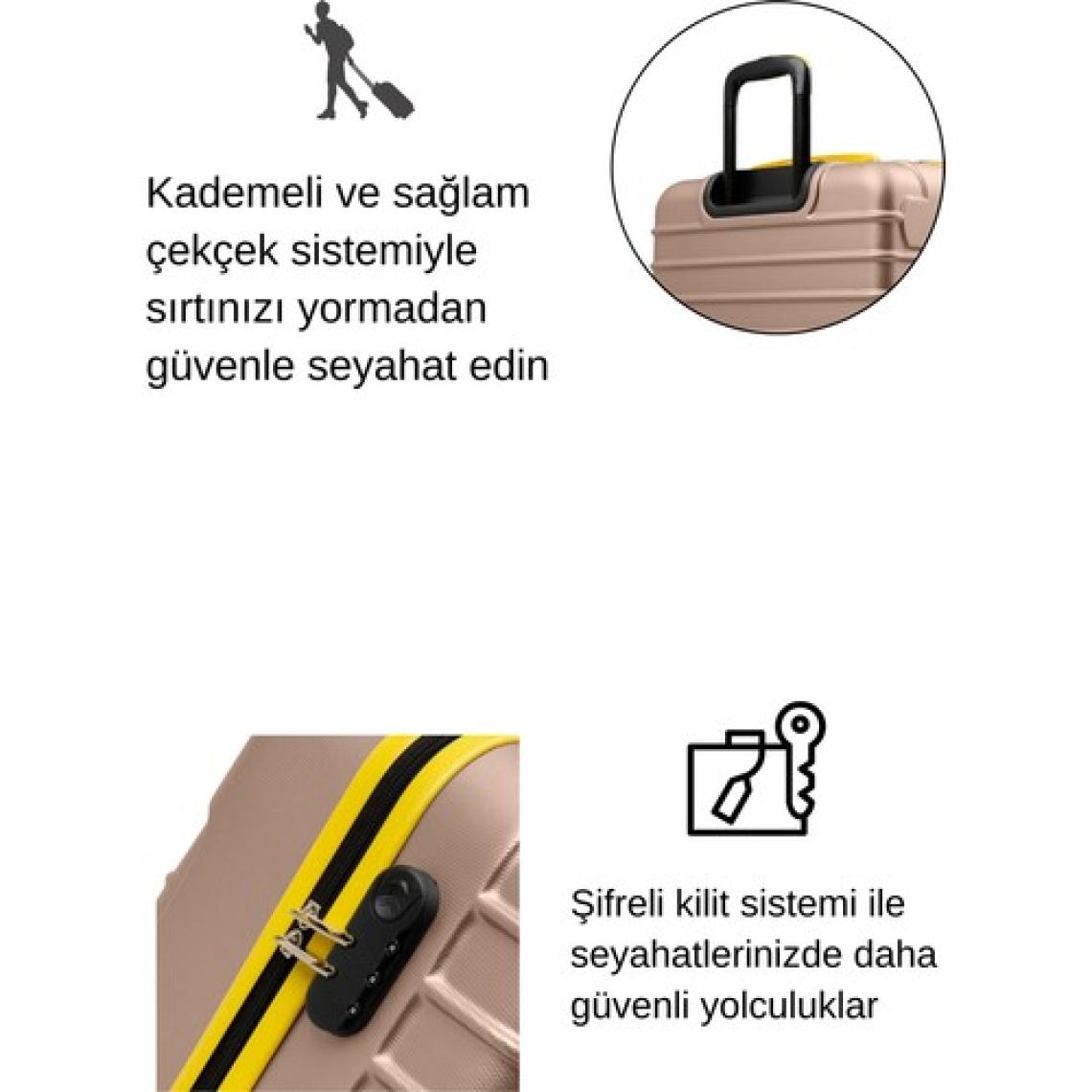 Kademeli ve sağlam çekçek sistemiyle sırtınızı yormadan güvenle seyahat edin

Şifreli kilit sistemi ile seyahatlerinizde daha güvenli yolculuklar