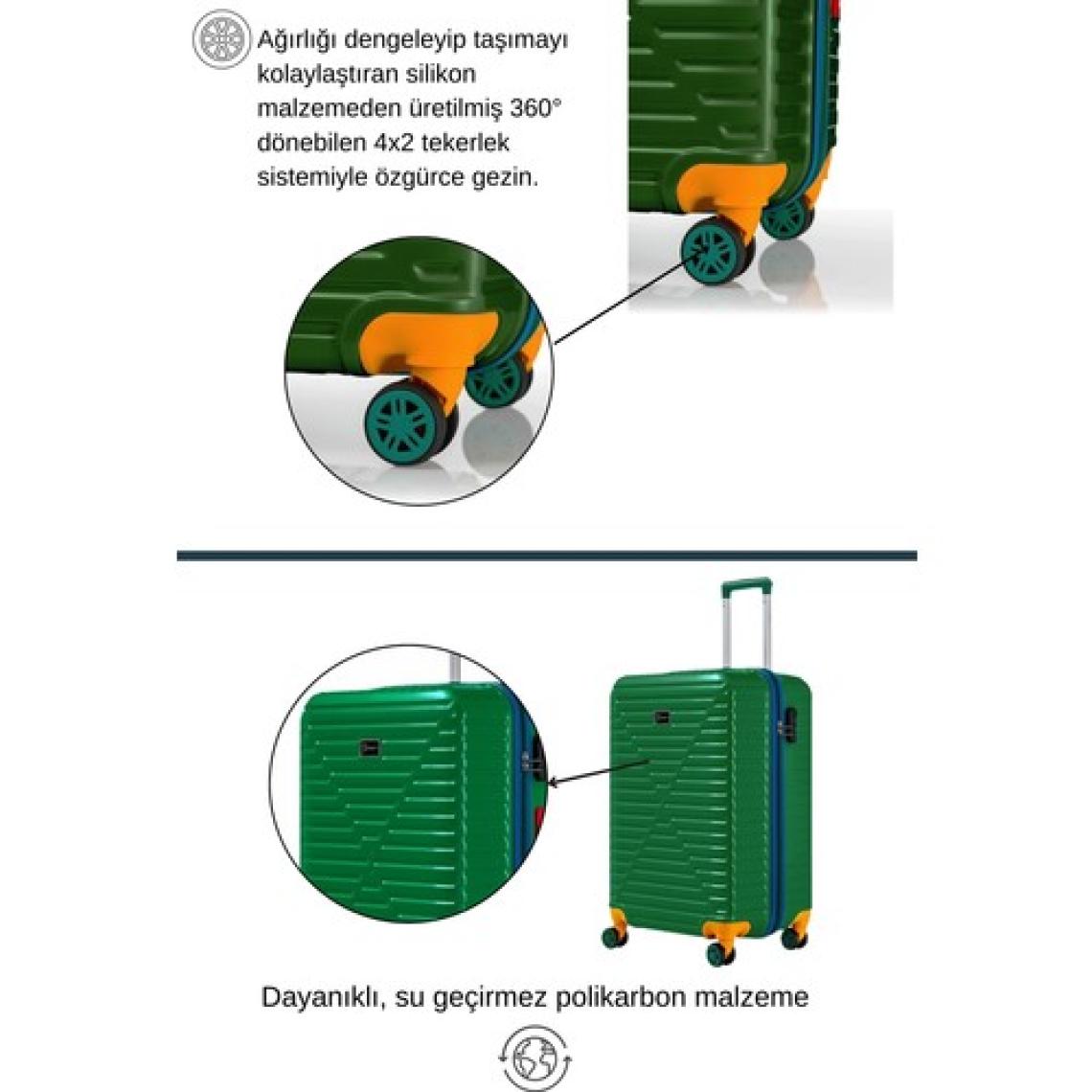 Ağırlığı dengeleyip taşımayı kolaylaştıran silikon malzemeden üretilmiş 360° dönebilen 4x2 tekerlek sistemiyle özgürce gezin.

Dayanıklı, su geçirmez polikarbon malzeme