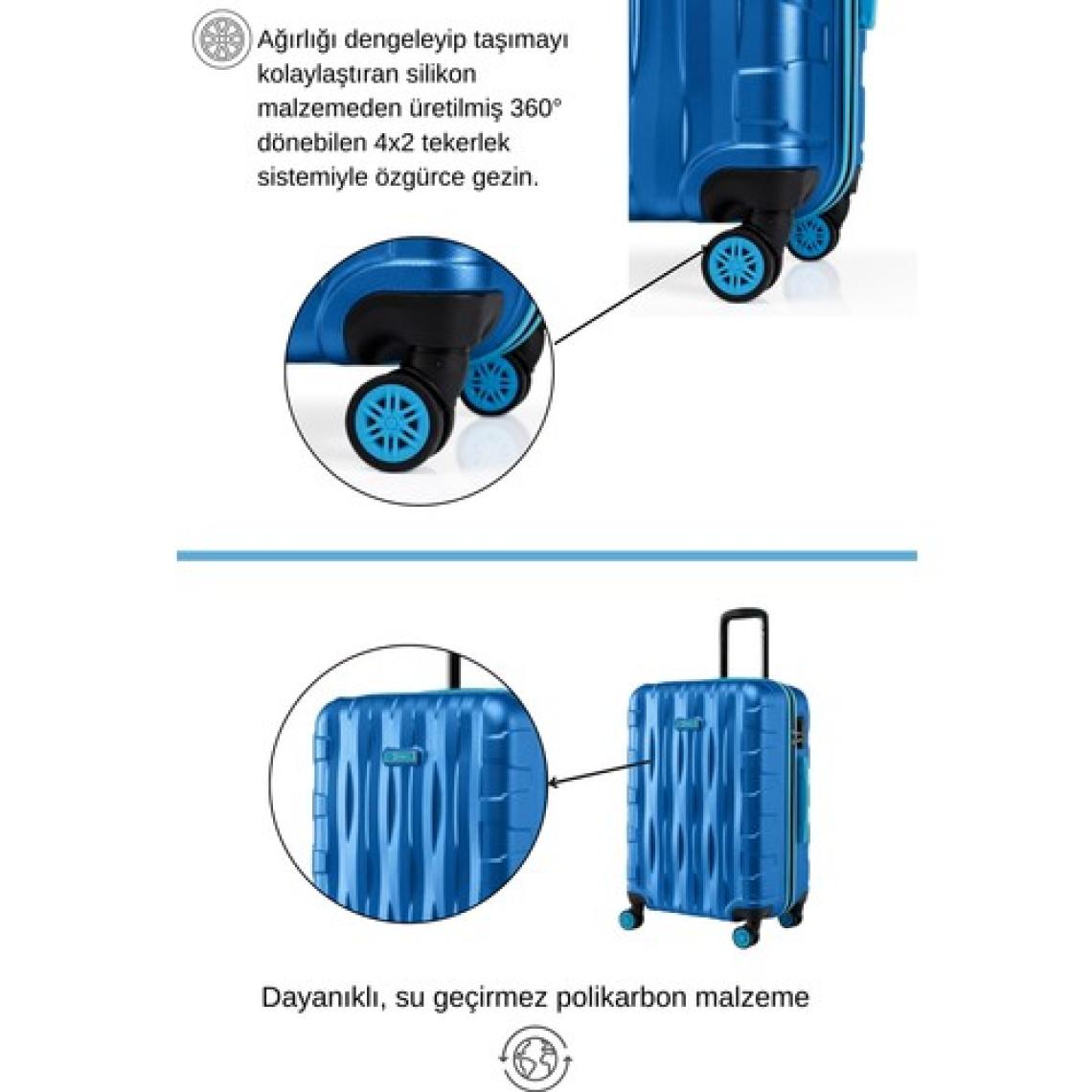 Ağırlığı dengeleyip taşımayı kolaylaştıran silikon malzemeden üretilmiş 360° dönebilen 4x2 tekerlek sistemiyle özgürce gezin.

Dayanıklı, su geçirmez polikarbon malzeme