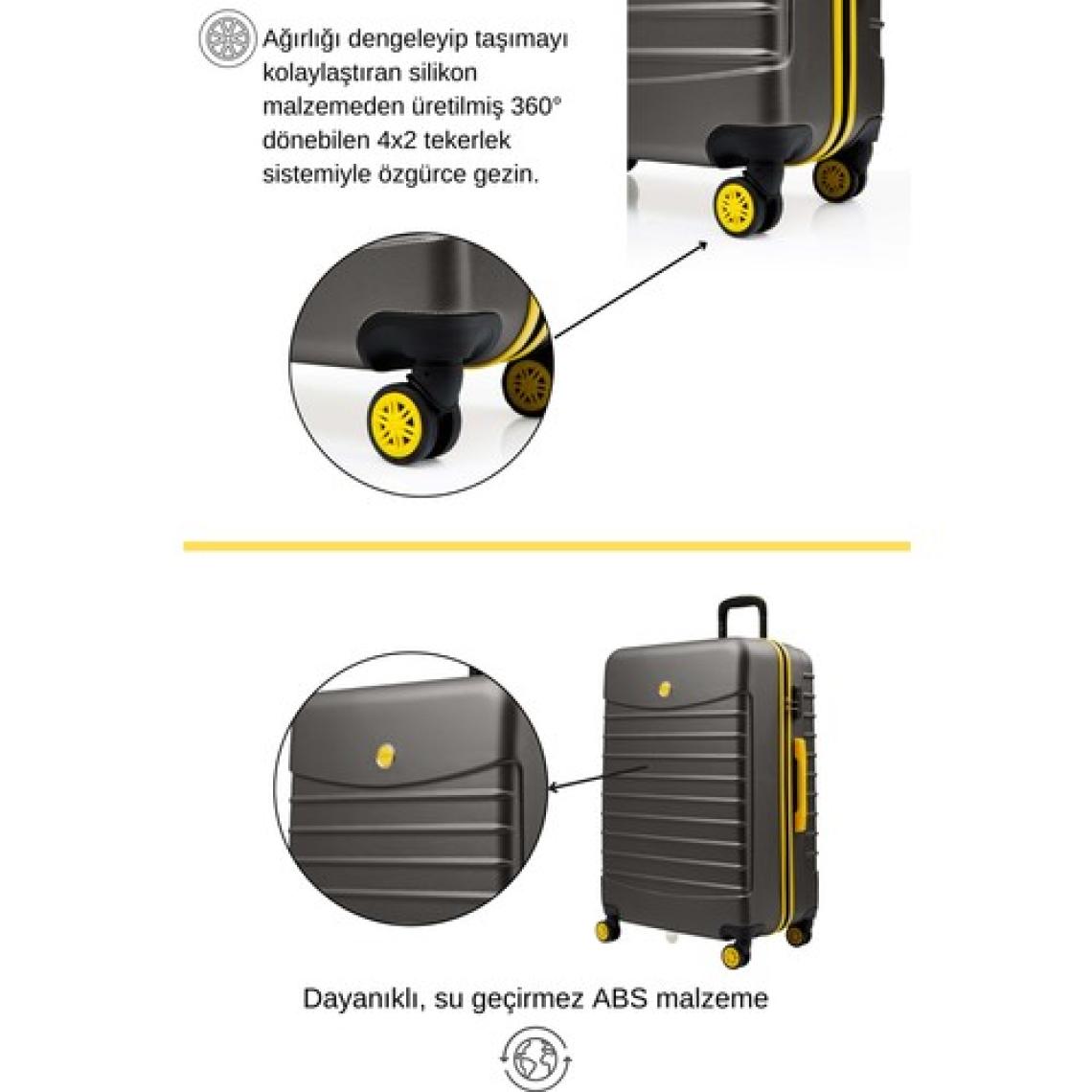 Ağırlığı dengeleyip taşımayı kolaylaştıran silikon malzemeden üretilmiş 360° dönebilen 4x2 tekerlek sistemiyle özgürce gezin.

Dayanıklı, su geçirmez ABS malzeme