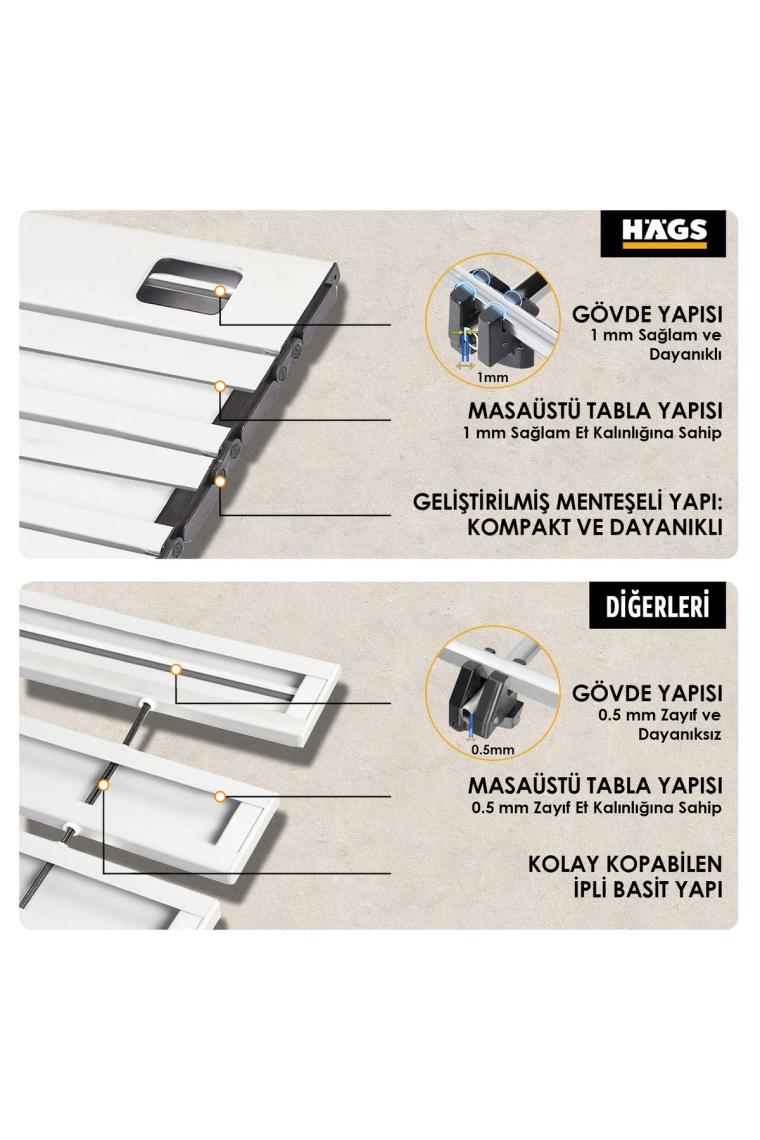 HÄGS

1mm

GÖVDE YAPISI
1 mm Sağlam ve Dayanıklı

MASAÜSTÜ TABLA YAPISI
1 mm Sağlam Et Kalınlığına Sahip

GELİŞTİRİLMİŞ MENTEŞELİ YAPI: KOMPAKT VE DAYANIKLI

DİĞERLERİ

0.5mm

GÖVDE YAPISI
0.5 mm Zayıf ve Dayanıksız

MASAÜSTÜ TABLA YAPISI
0.5 mm Zayıf Et Kalınlığına Sahip

KOLAY KOPABİLEN İPLİ BASİT YAPI