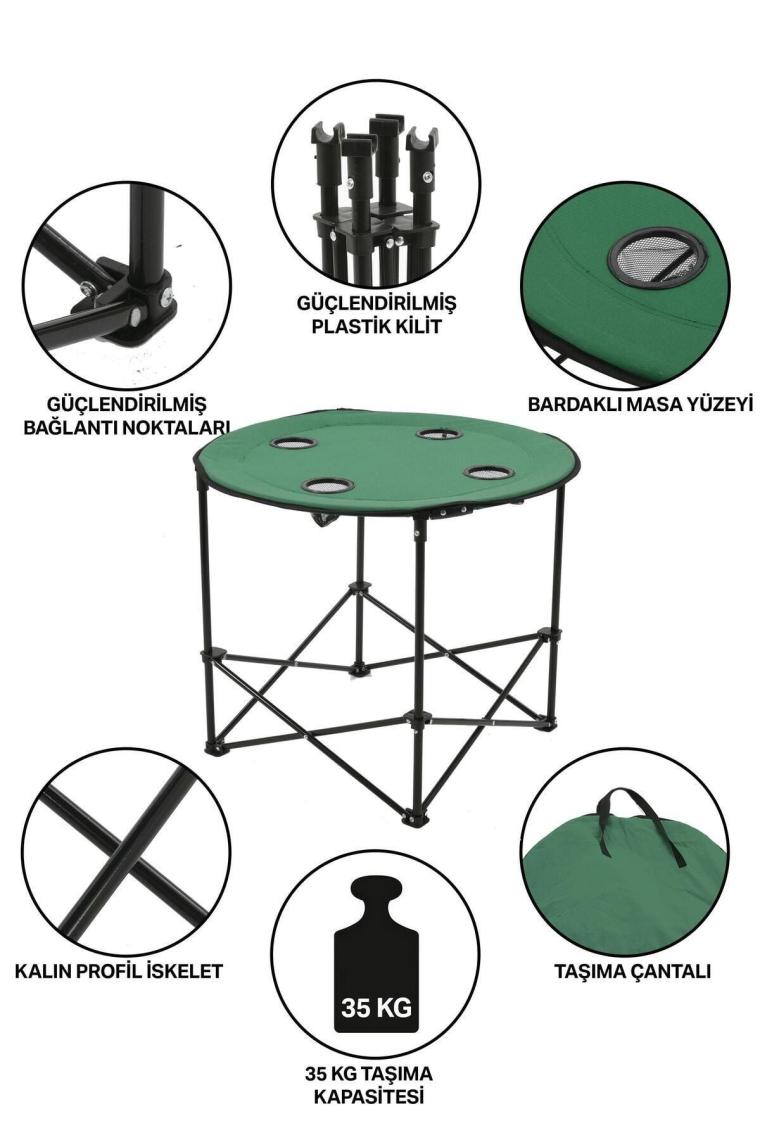 GÜÇLENDİRİLMİŞ PLASTİK KİLİT

GÜÇLENDİRİLMİŞ BAĞLANTI NOKTALARI

BARDAKLI MASA YÜZEYİ

KALIN PROFİL İSKELET

35 KG

35 KG TAŞIMA KAPASİTESİ

TAŞIMA ÇANTALI