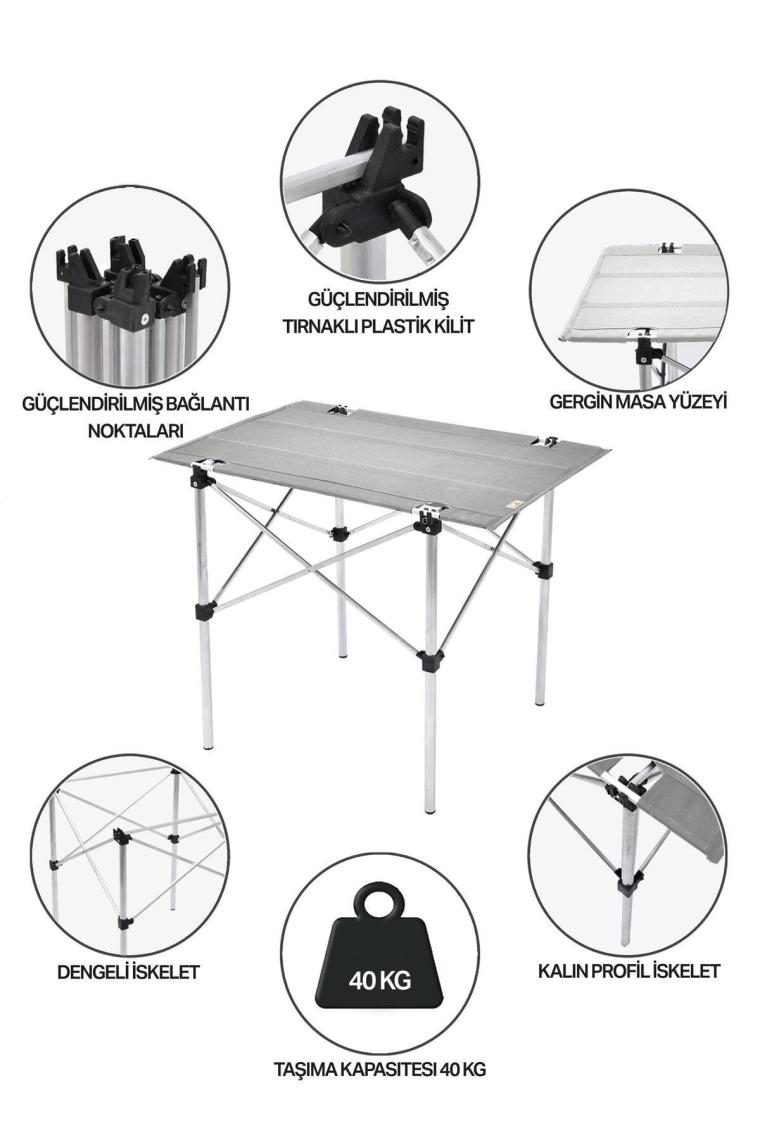 GÜÇLENDİRİLMİŞ TIRNAKLI PLASTİK KİLİT

GÜÇLENDİRİLMİŞ BAĞLANTI NOKTALARI

GERGİN MASA YÜZEYİ

DENGELİ İSKELET

40 KG

KALIN PROFİL İSKELET

TAŞIMA KAPASİTESİ 40 KG