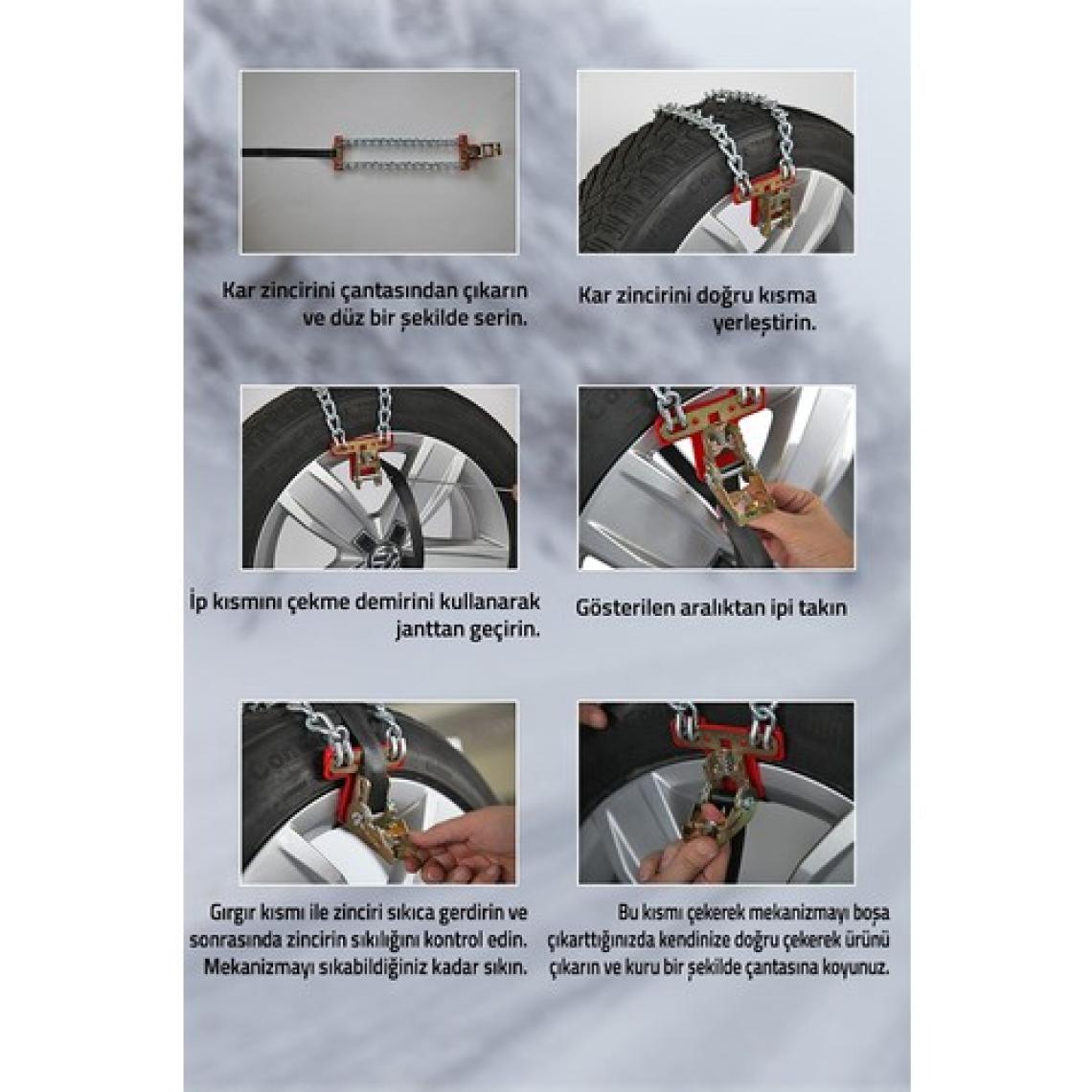 Kar zincirini çantasından çıkarın ve düz bir şekilde serin.

Kar zincirini doğru kısma yerleştirin.

İp kısmını çekme demirini kullanarak janttan geçirin.

Gösterilen aralıktan ipi takın

Gırgır kısmı ile zinciri sıkıca gerdirin ve sonrasında zincirin sıkılığını kontrol edin. Mekanizmayı sıkabildiğiniz kadar sıkın.

Bu kısmı çekerek mekanizmayı boşa çıkarttığınızda kendinize doğru çekerek ürünü çıkarın ve kuru bir şekilde çantasına koyunuz.