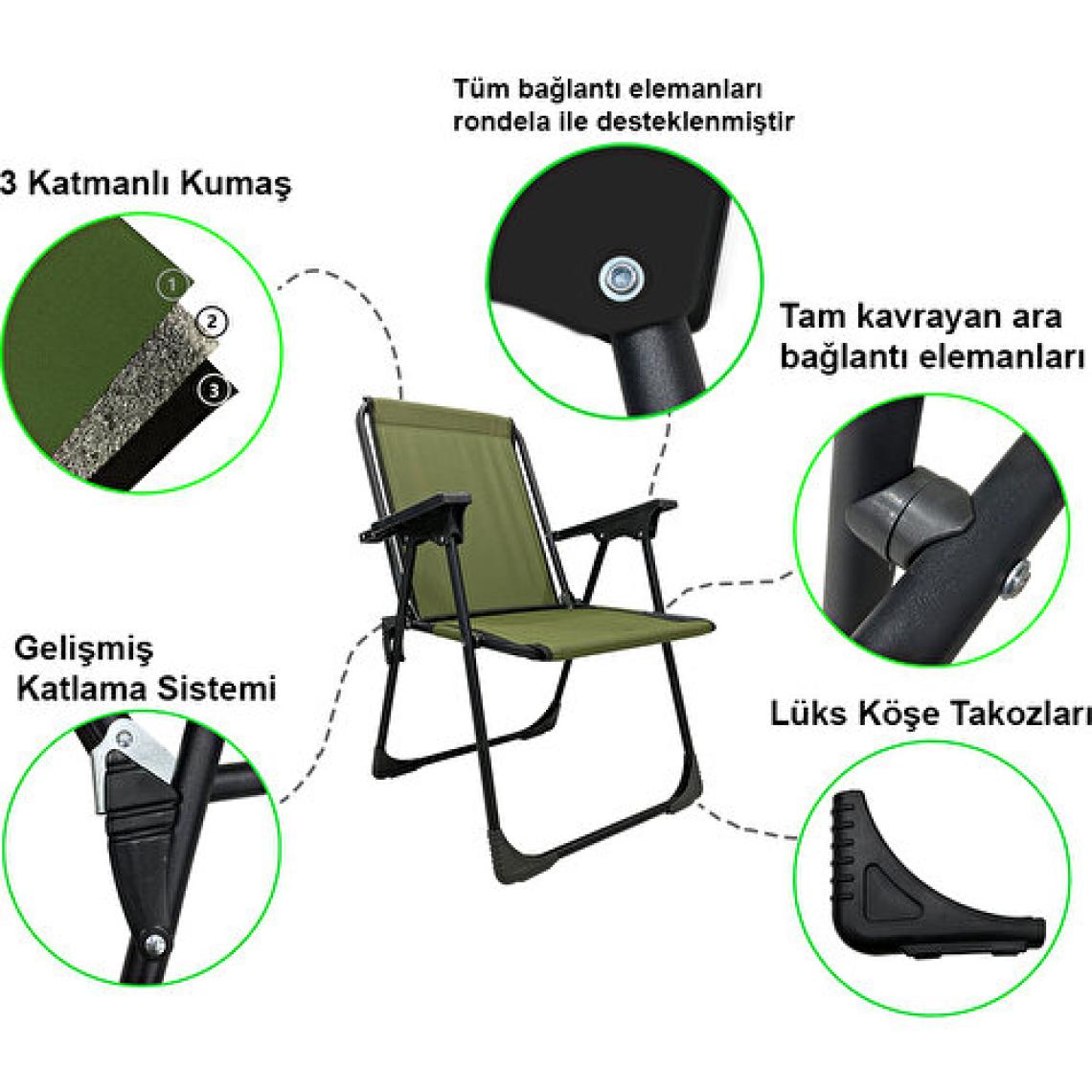 Tüm bağlantı elemanları rondela ile desteklenmiştir

3 Katmanlı Kumaş

1
2
3

Tam kavrayan ara bağlantı elemanları

Gelişmiş Katlama Sistemi

Lüks Köşe Takozları