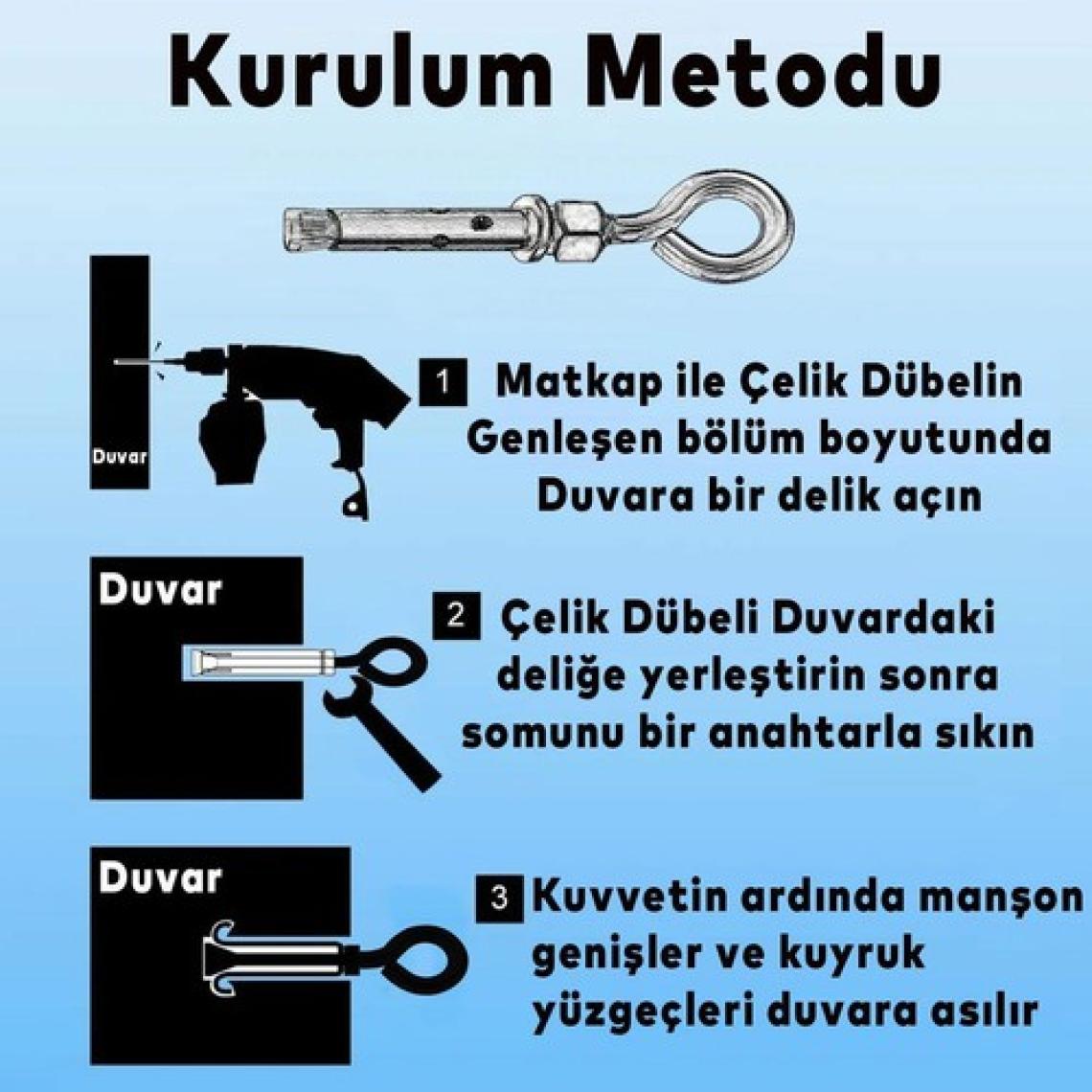 Kurulum Metodu

Duvar

1 Matkap ile Çelik Dübelin Genleşen bölüm boyutunda Duvara bir delik açın

Duvar

2 Çelik Dübeli Duvardaki deliğe yerleştirin sonra somunu bir anahtarla sıkın

Duvar

3 Kuvvetin ardında manşon genişler ve kuyruk yüzgeçleri duvara asılır