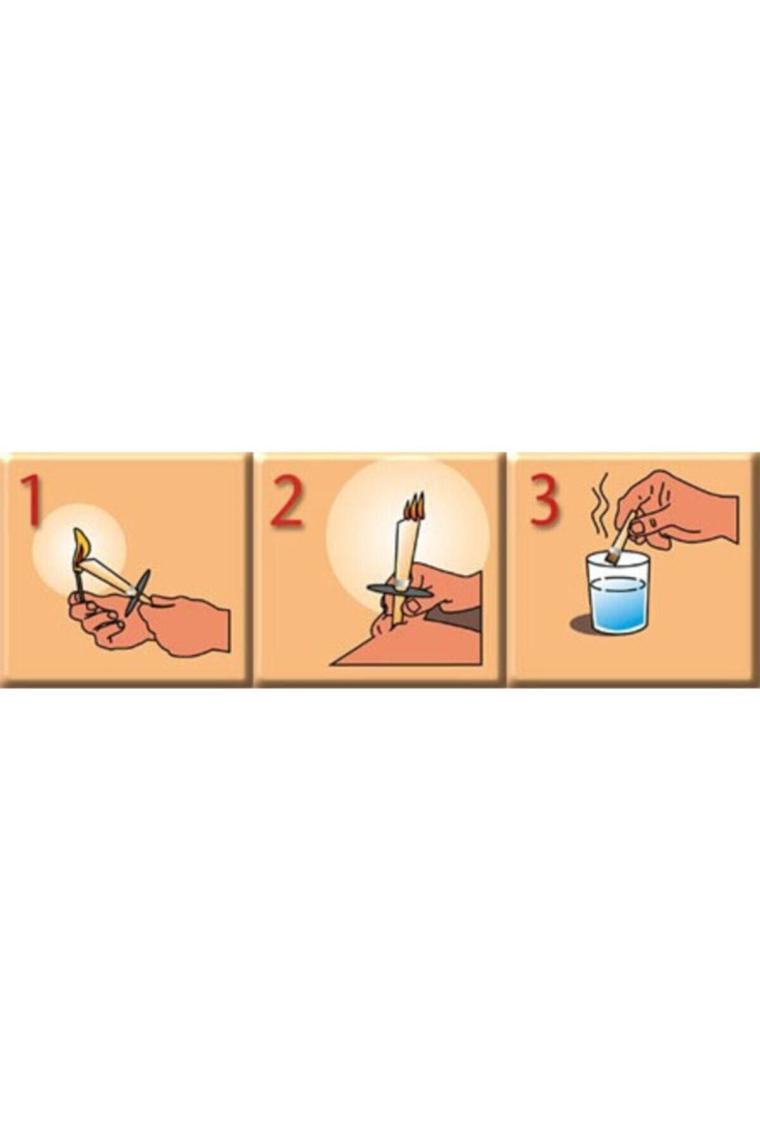 1

2

3