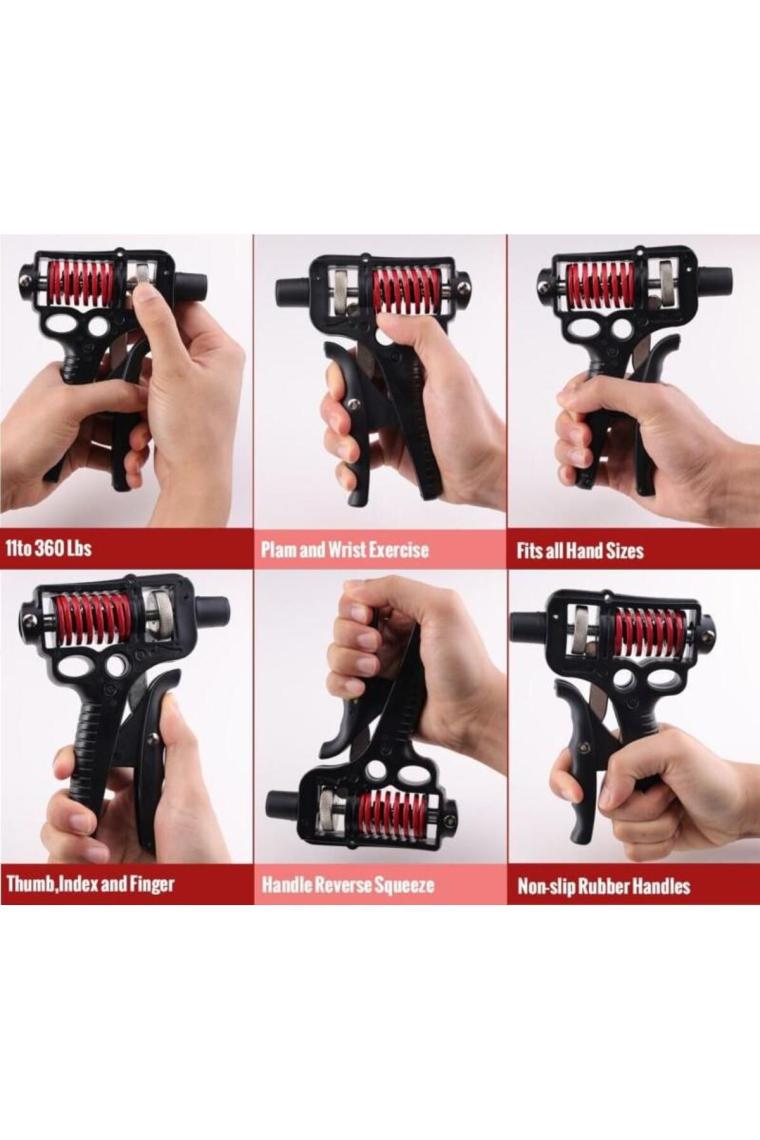 11to 360 Lbs

Plam and Wrist Exercise

Fits all Hand Sizes

Thumb,Index and Finger

Handle Reverse Squeeze

Non-slip Rubber Handles