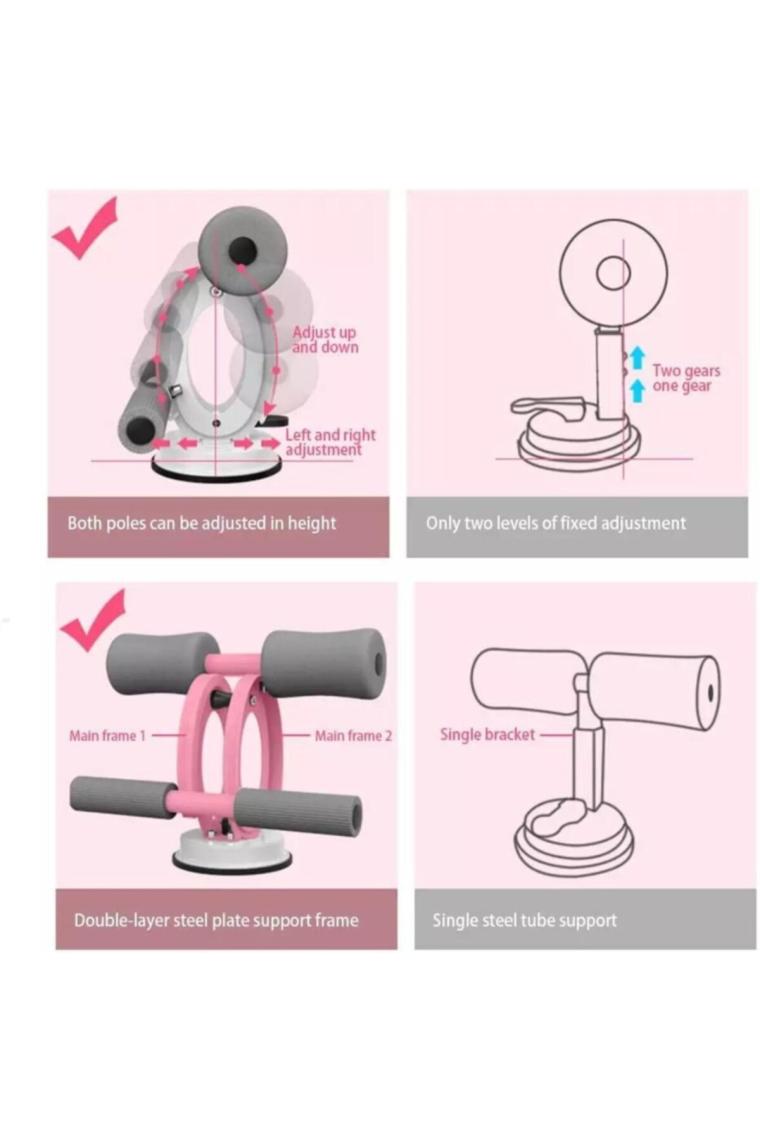 Adjust up and down

Left and right adjustment

Both poles can be adjusted in height

Two gears
one gear

Only two levels of fixed adjustment

Main frame 1

Main frame 2

Double-layer steel plate support frame

Single bracket

Single steel tube support