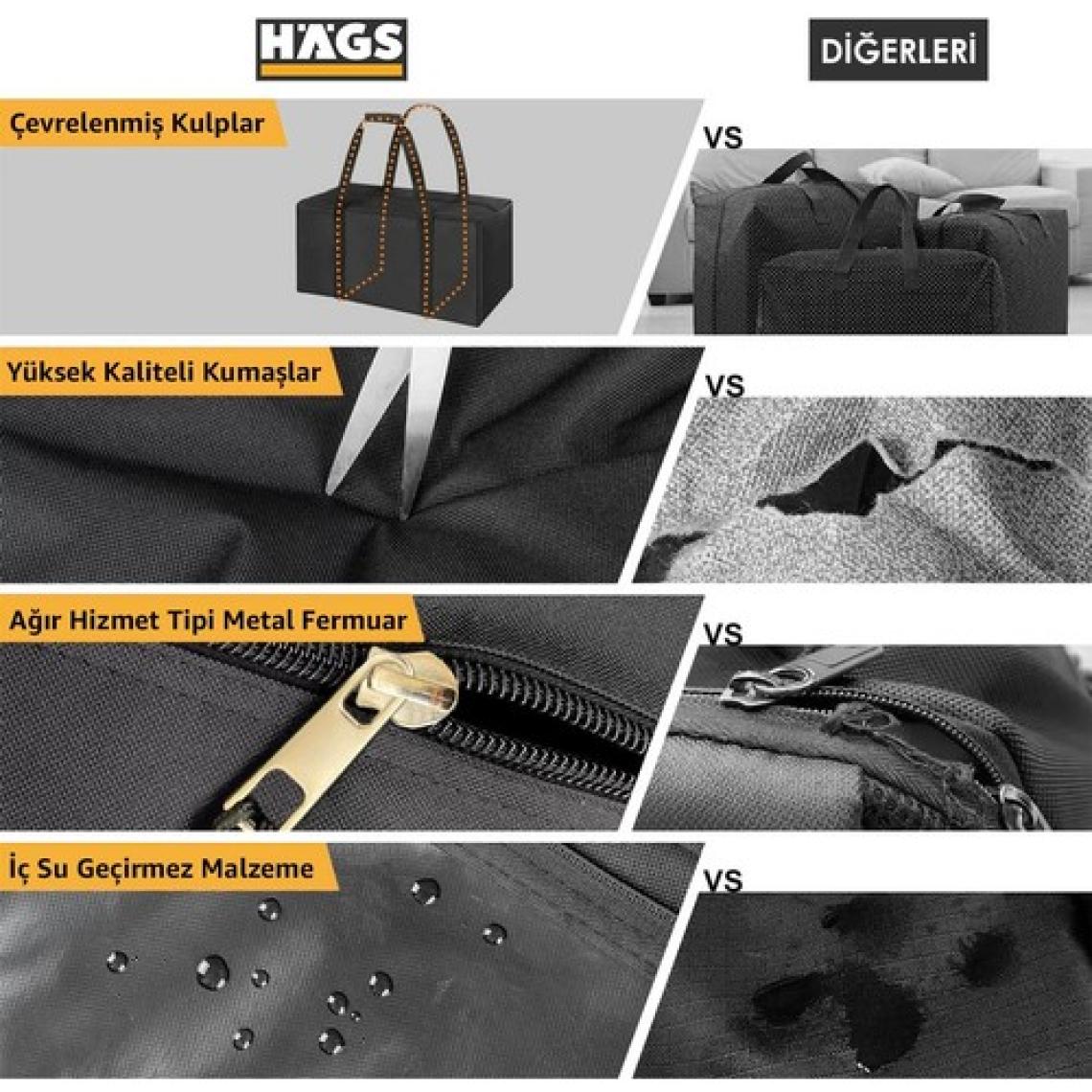 HÄGS

DİĞERLERİ

Çevrelenmiş Kulplar

VS

Yüksek Kaliteli Kumaşlar

VS

Ağır Hizmet Tipi Metal Fermuar

VS

İç Su Geçirmez Malzeme

VS