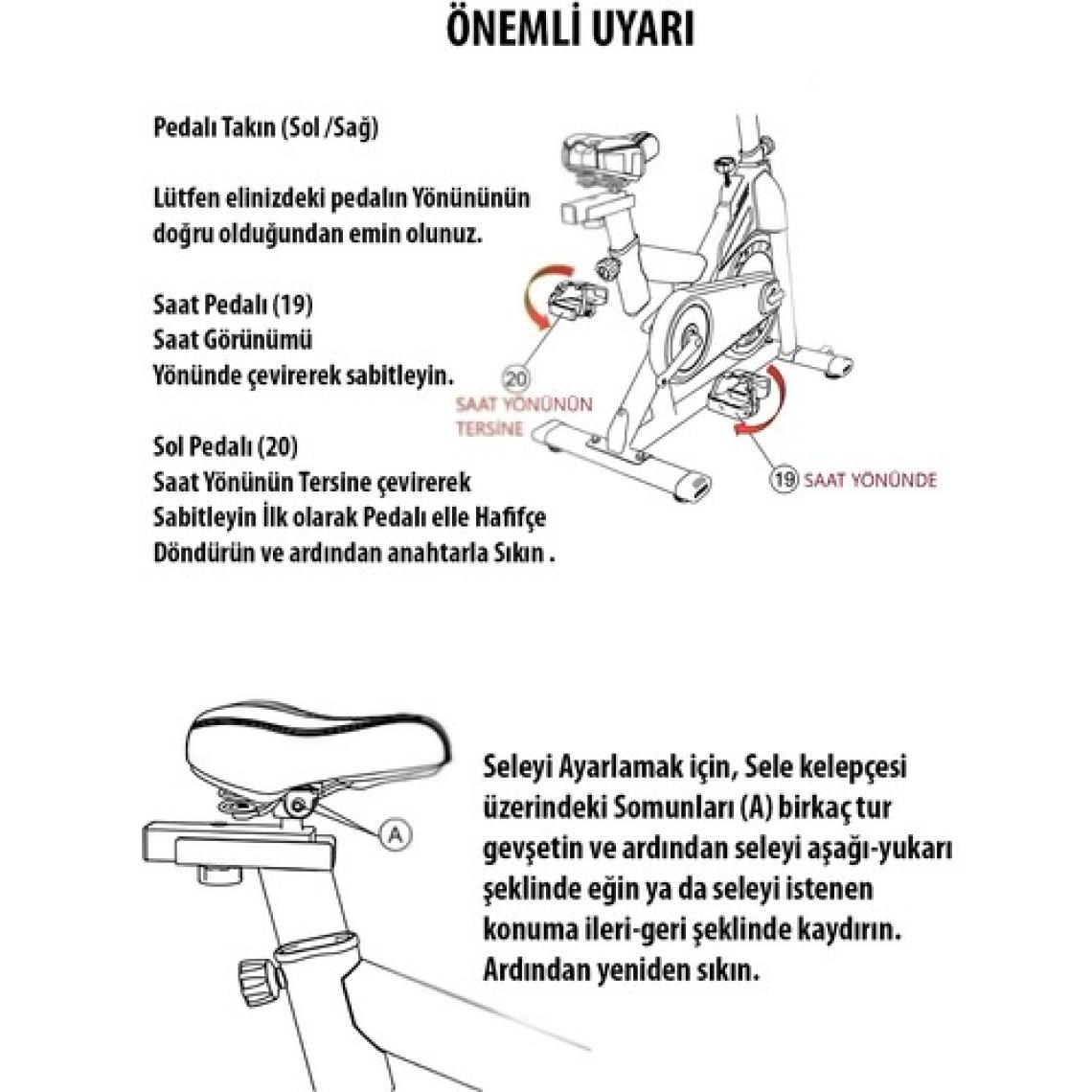 ÖNEMLİ UYARI

Pedalı Takın (Sol /Sağ)

Lütfen elinizdeki pedalın Yönününün doğru olduğundan emin olunuz.

Saat Pedalı (19)
Saat Görünümü
Yönünde çevirerek sabitleyin.

Sol Pedalı (20)
Saat Yönünün Tersine çevirerek Sabitleyin İlk olarak Pedalı elle Hafifçe Döndürün ve ardından anahtarla Sıkın .

20
SAAT YÖNÜNÜN TERSİNE

19 SAAT YÖNÜNDE

A

Seleyi Ayarlamak için, Sele kelepçesi üzerindeki Somunları (A) birkaç tur gevşetin ve ardından seleyi aşağı-yukarı şeklinde eğin ya da seleyi istenen konuma ileri-geri şeklinde kaydırın. Ardından yeniden sıkın.