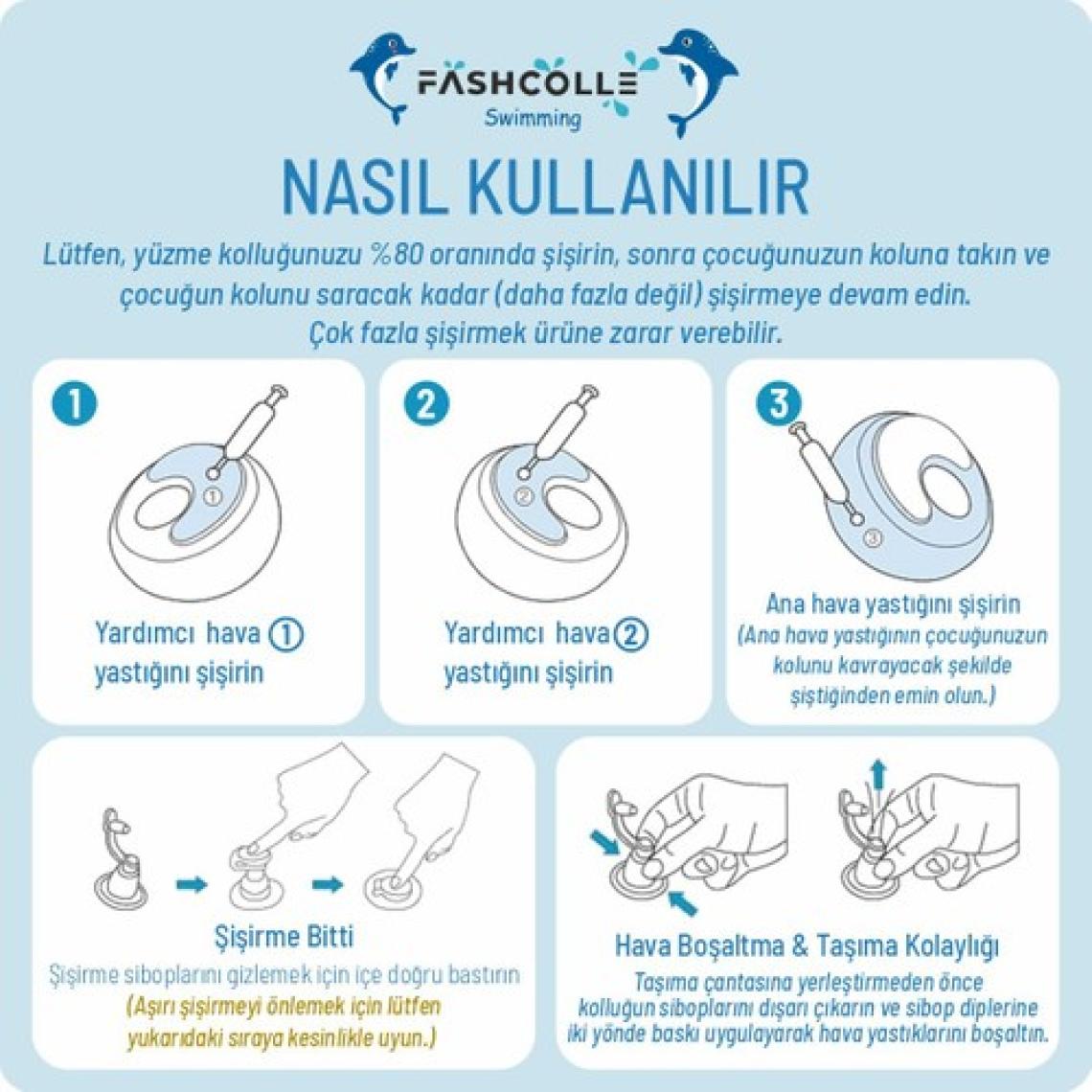 FASHCOLLE
Swimming

NASIL KULLANILIR

Lütfen, yüzme kolluğunuzu %80 oranında şişirin, sonra çocuğunuzun koluna takın ve çocuğun kolunu saracak kadar (daha fazla değil) şişirmeye devam edin. Çok fazla şişirmek ürüne zarar verebilir.

1
①
Yardımcı hava ① yastığını şişirin

2
②
Yardımcı hava ② yastığını şişirin

3
③
Ana hava yastığını şişirin
(Ana hava yastığının çocuğunuzun kolunu kavrayacak şekilde şiştiğinden emin olun.)

Şişirme Bitti
Şişirme siboplarını gizlemek için içe doğru bastırın
(Aşırı şişirmeyi önlemek için lütfen yukarıdaki sıraya kesinlikle uyun.)

Hava Boşaltma & Taşıma Kolaylığı
Taşıma çantasına yerleştirmeden önce kolluğun siboplarını dışarı çıkarın ve sibop diplerine iki yönde baskı uygulayarak hava yastıklarını boşaltın.