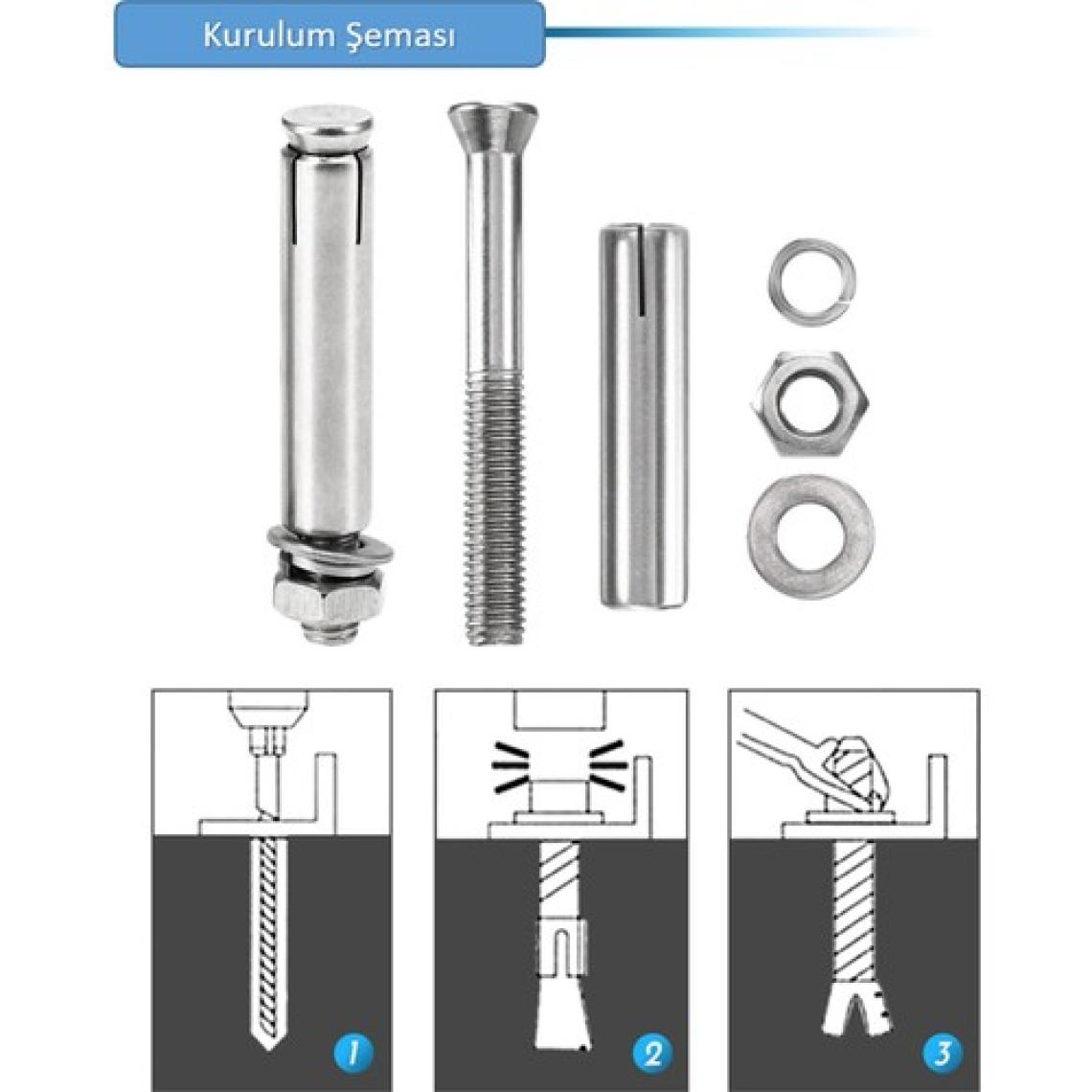 Kurulum Şeması

1

2

3