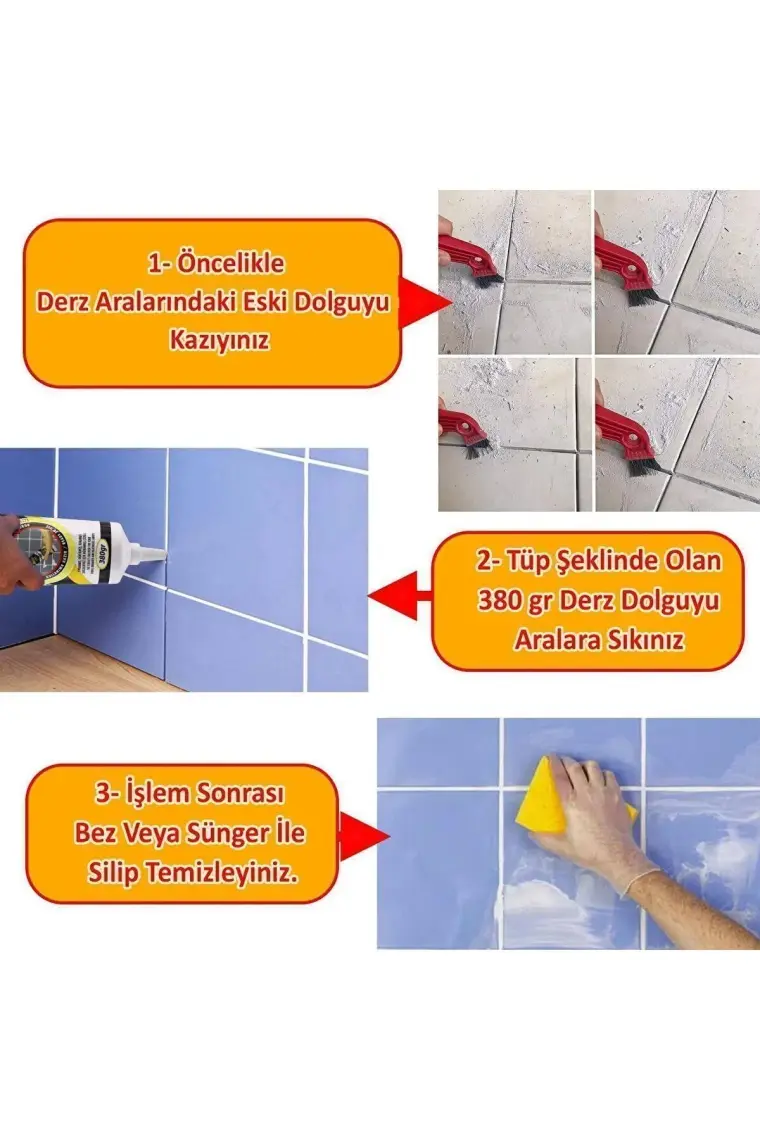 1- Öncelikle
Derz Aralarındaki Eski Dolguyu
Kazıyınız

380gr

2- Tüp Şeklinde Olan
380 gr Derz Dolguyu
Aralara Sıkınız

3- İşlem Sonrası
Bez Veya Sünger İle
Silip Temizleyiniz.