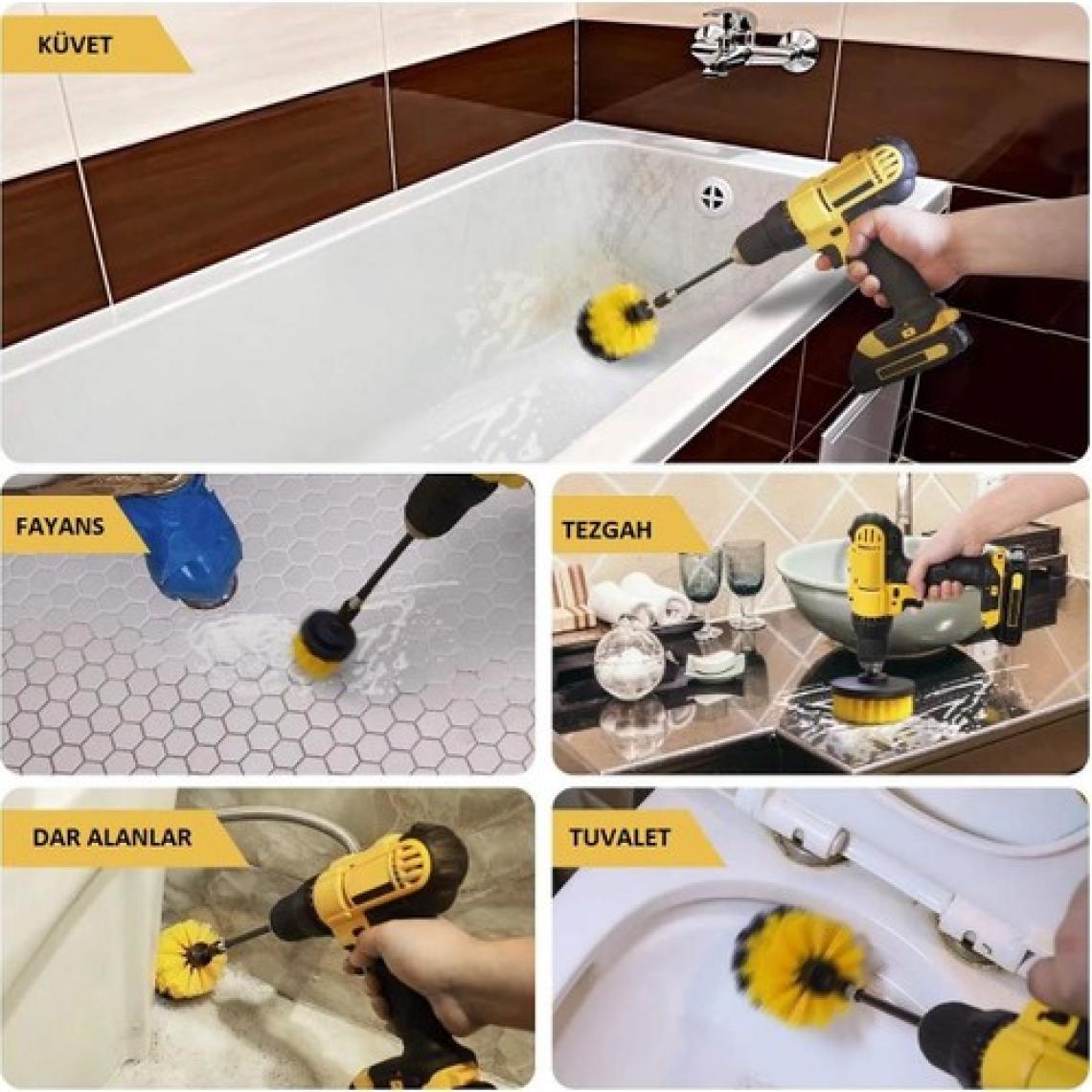 KÜVET

FAYANS

TEZGAH

DAR ALANLAR

TUVALET