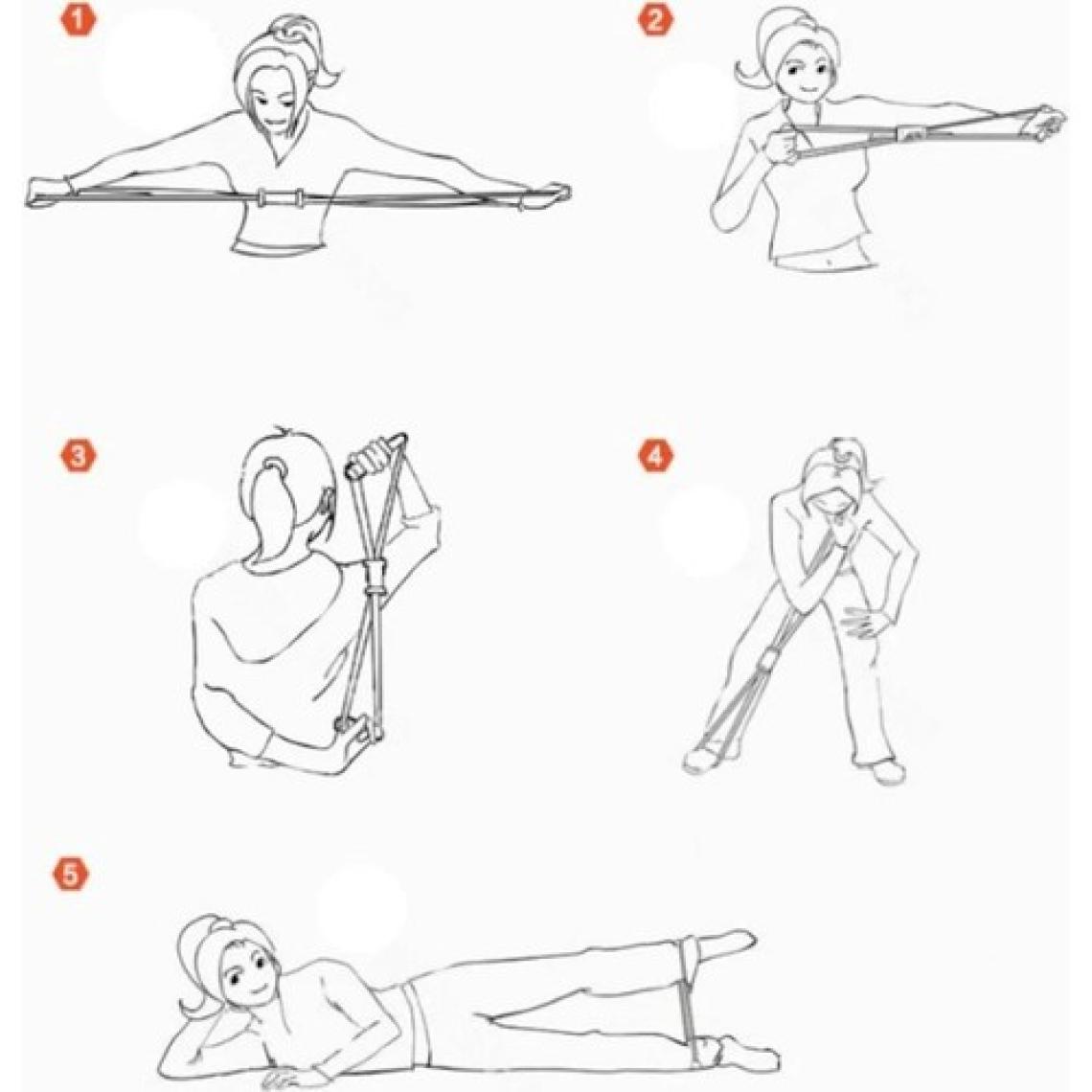 1

2

3

4

5