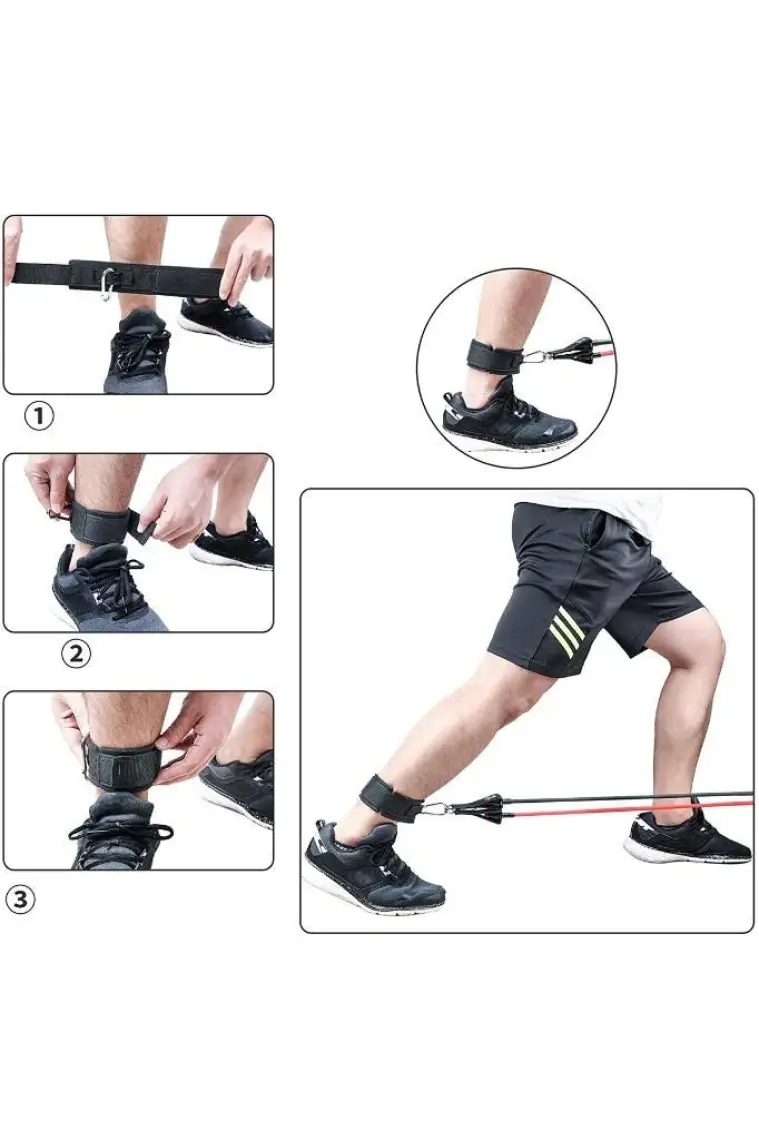 ①

②

③