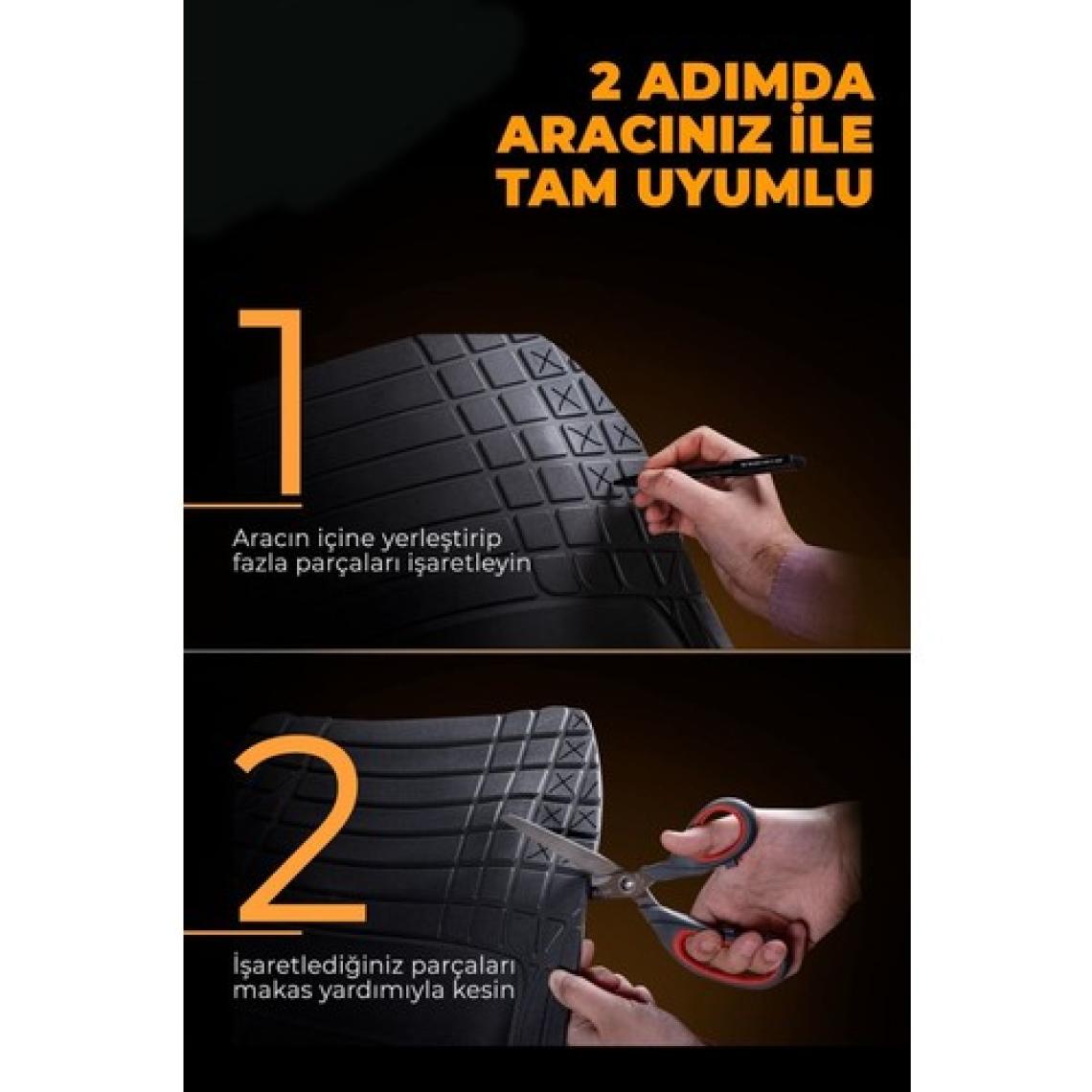 2 ADIMDA ARACINIZ İLE TAM UYUMLU

1

Aracın içine yerleştirip fazla parçaları işaretleyin

2

İşaretlediğiniz parçaları makas yardımıyla kesin