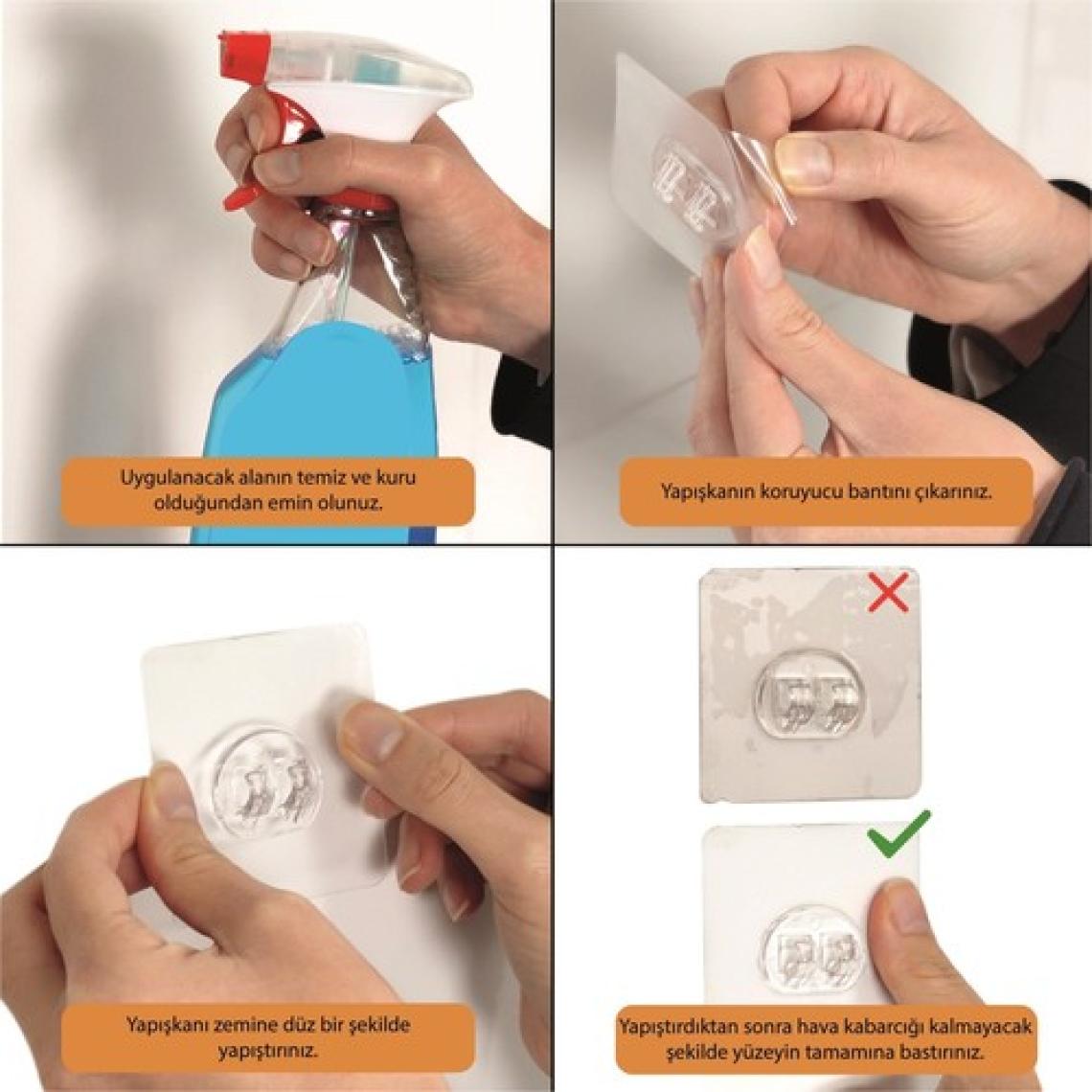 Uygulanacak alanın temiz ve kuru olduğundan emin olunuz.

Yapışkanın koruyucu bantını çıkarınız.

Yapışkanı zemine düz bir şekilde yapıştırınız.

Yapıştırdıktan sonra hava kabarcığı kalmayacak şekilde yüzeyin tamamına bastırınız.