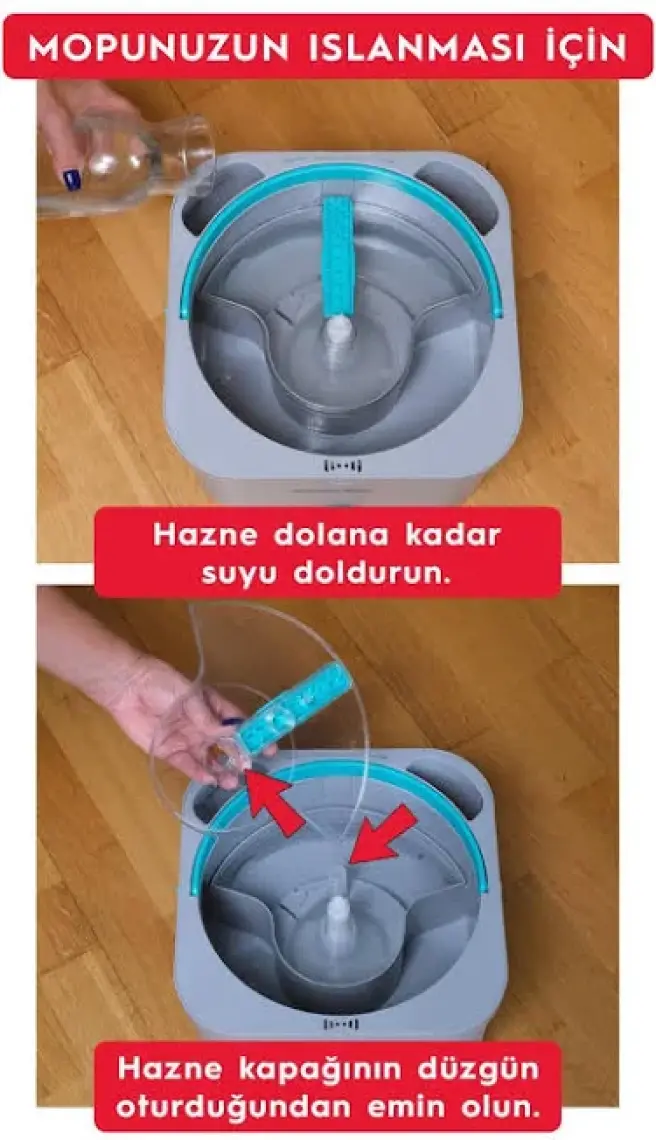 MOPUNUZUN ISLANMASI İÇİN

Hazne dolana kadar suyu doldurun.

Hazne kapağının düzgün oturduğundan emin olun.