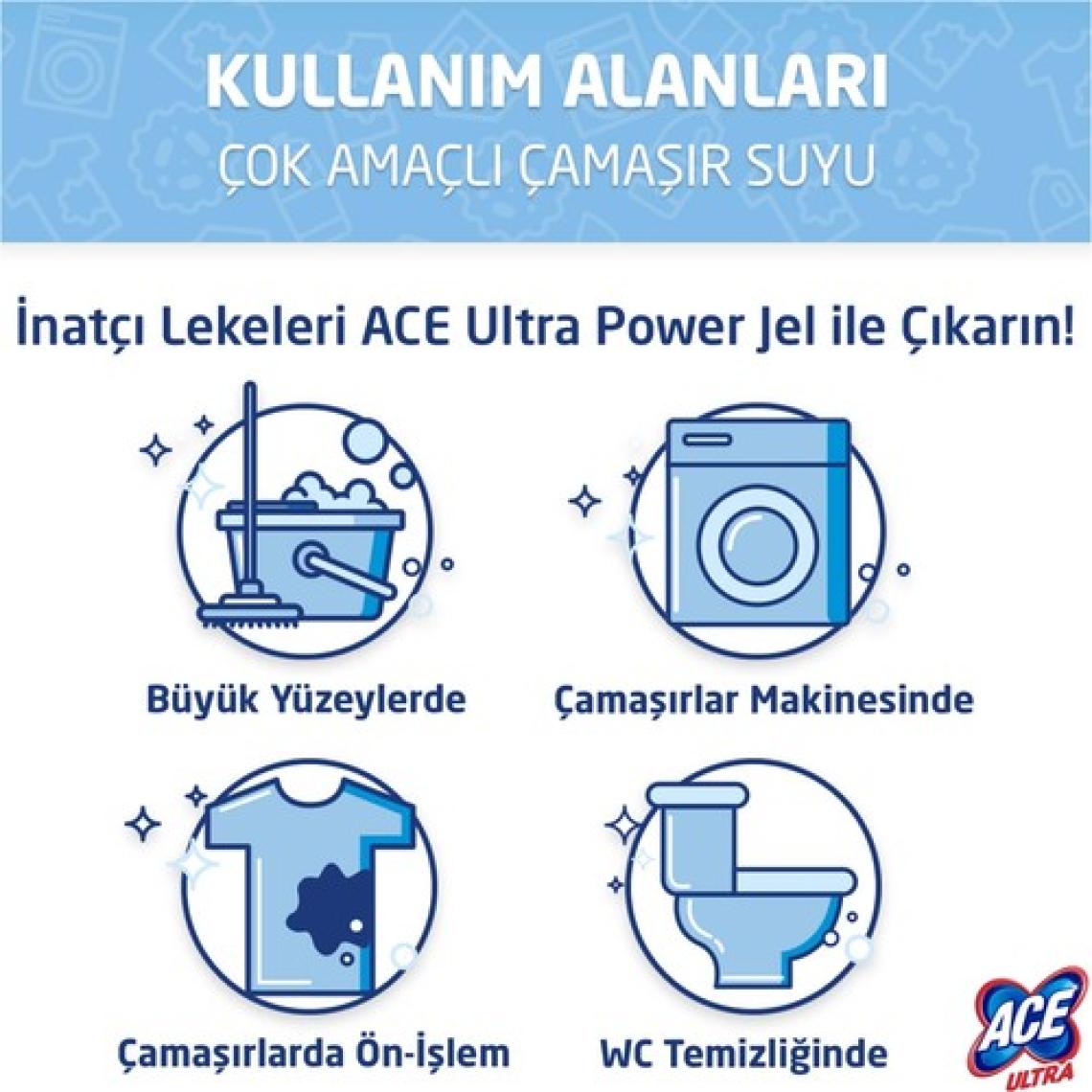 KULLANIM ALANLARI
ÇOK AMAÇLI ÇAMAŞIR SUYU

İnatçı Lekeleri ACE Ultra Power Jel ile Çıkarın!

Büyük Yüzeylerde

Çamaşırlar Makinesinde

Çamaşırlarda Ön-İşlem

WC Temizliğinde

ACE
ULTRA