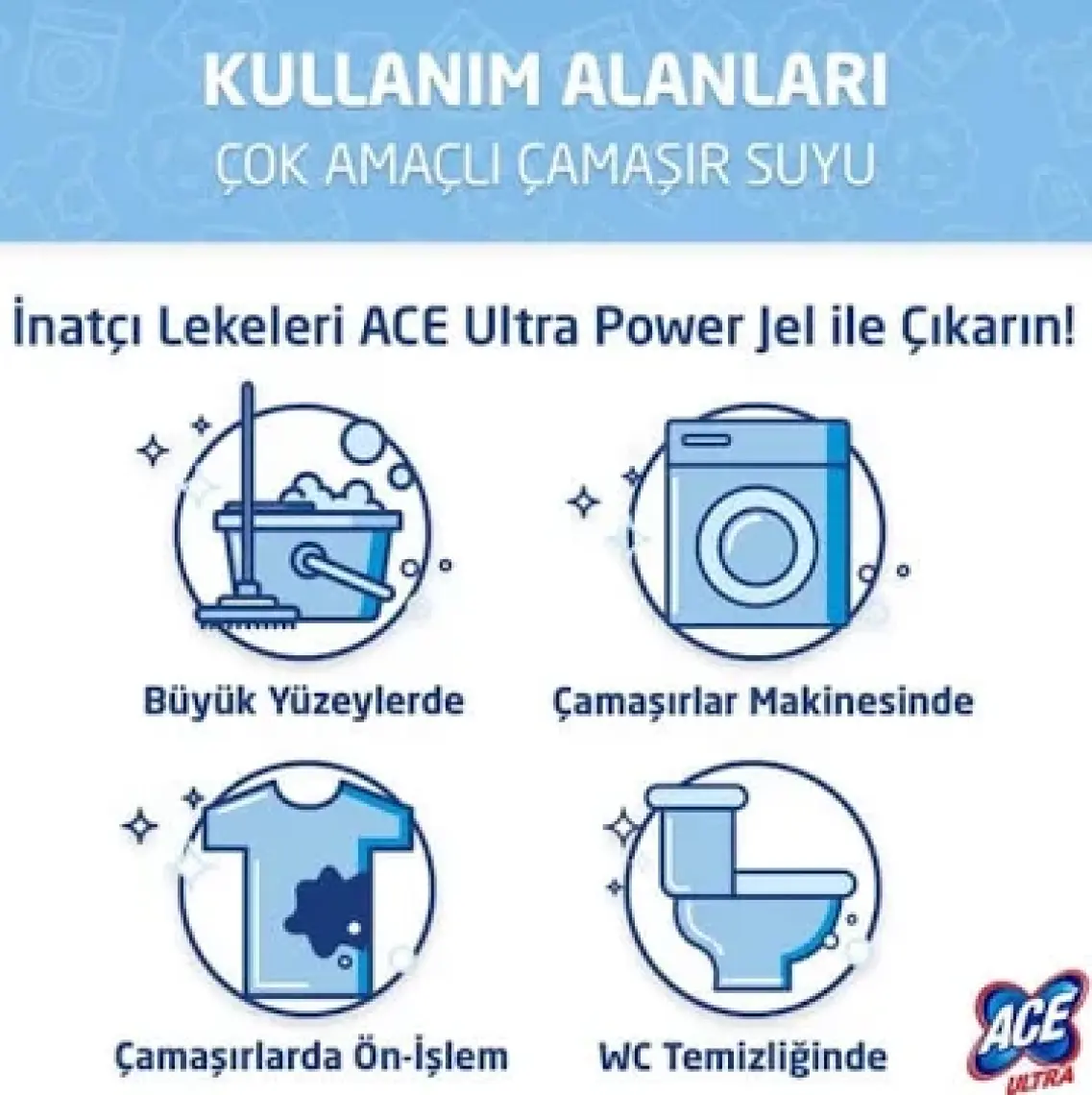 KULLANIM ALANLARI
ÇOK AMAÇLI ÇAMAŞIR SUYU

İnatçı Lekeleri ACE Ultra Power Jel ile Çıkarın!

Büyük Yüzeylerde

Çamaşırlar Makinesinde

Çamaşırlarda Ön-İşlem

WC Temizliğinde

ACE
ULTRA