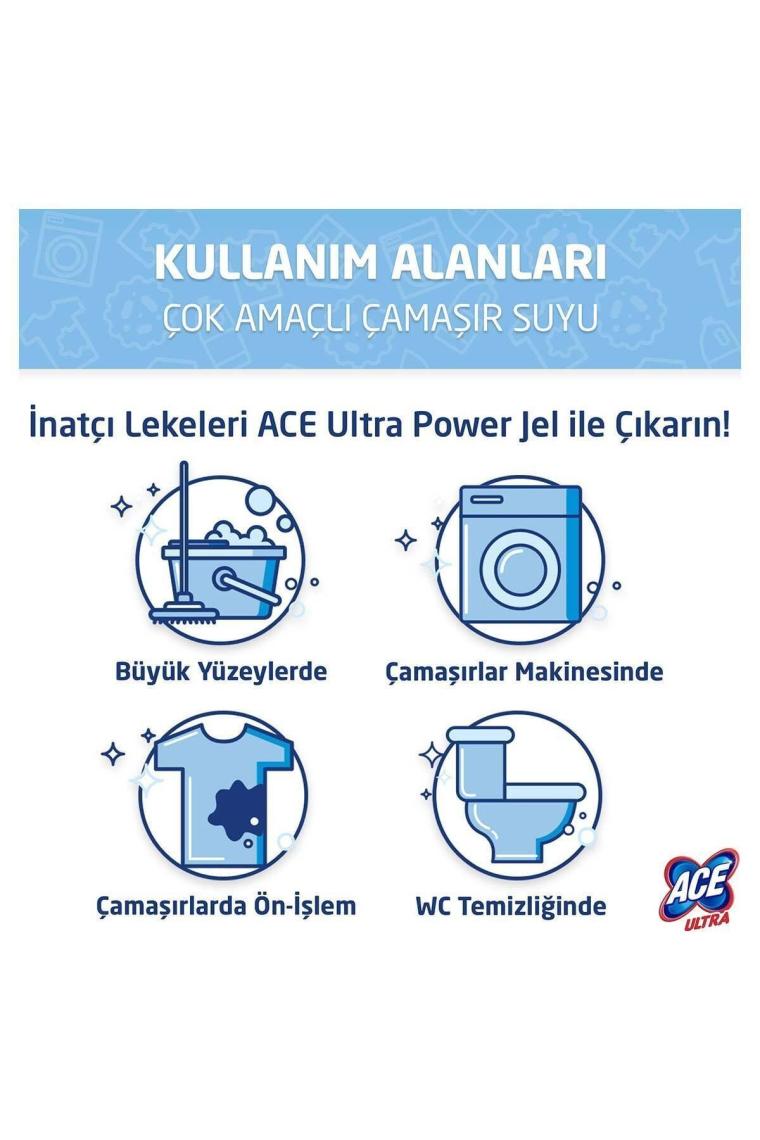 KULLANIM ALANLARI
ÇOK AMAÇLI ÇAMAŞIR SUYU

İnatçı Lekeleri ACE Ultra Power Jel ile Çıkarın!

Büyük Yüzeylerde

Çamaşırlar Makinesinde

Çamaşırlarda Ön-İşlem

WC Temizliğinde

ACE ULTRA