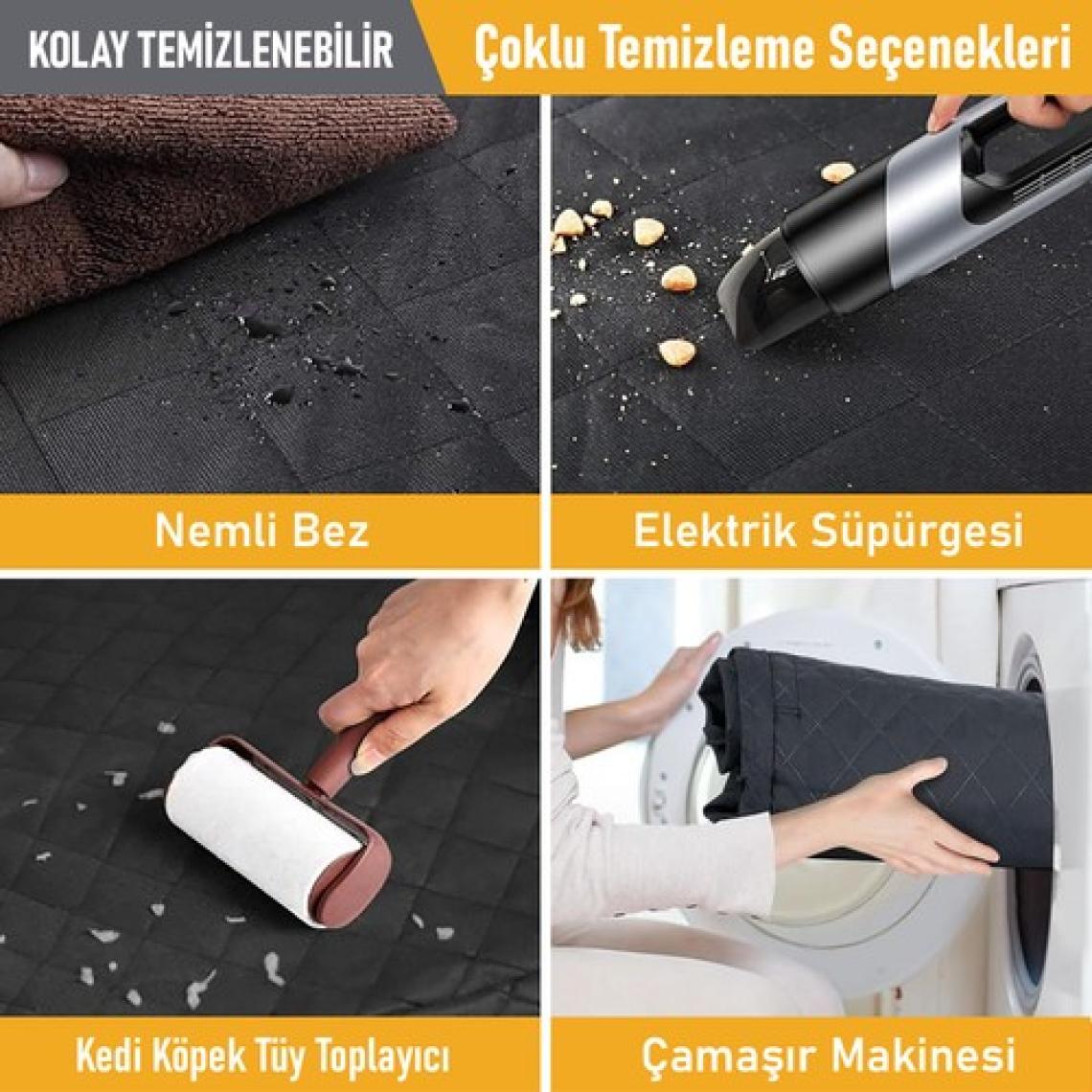 KOLAY TEMİZLENEBİLİR

Çoklu Temizleme Seçenekleri

Nemli Bez

Elektrik Süpürgesi

Kedi Köpek Tüy Toplayıcı

Çamaşır Makinesi