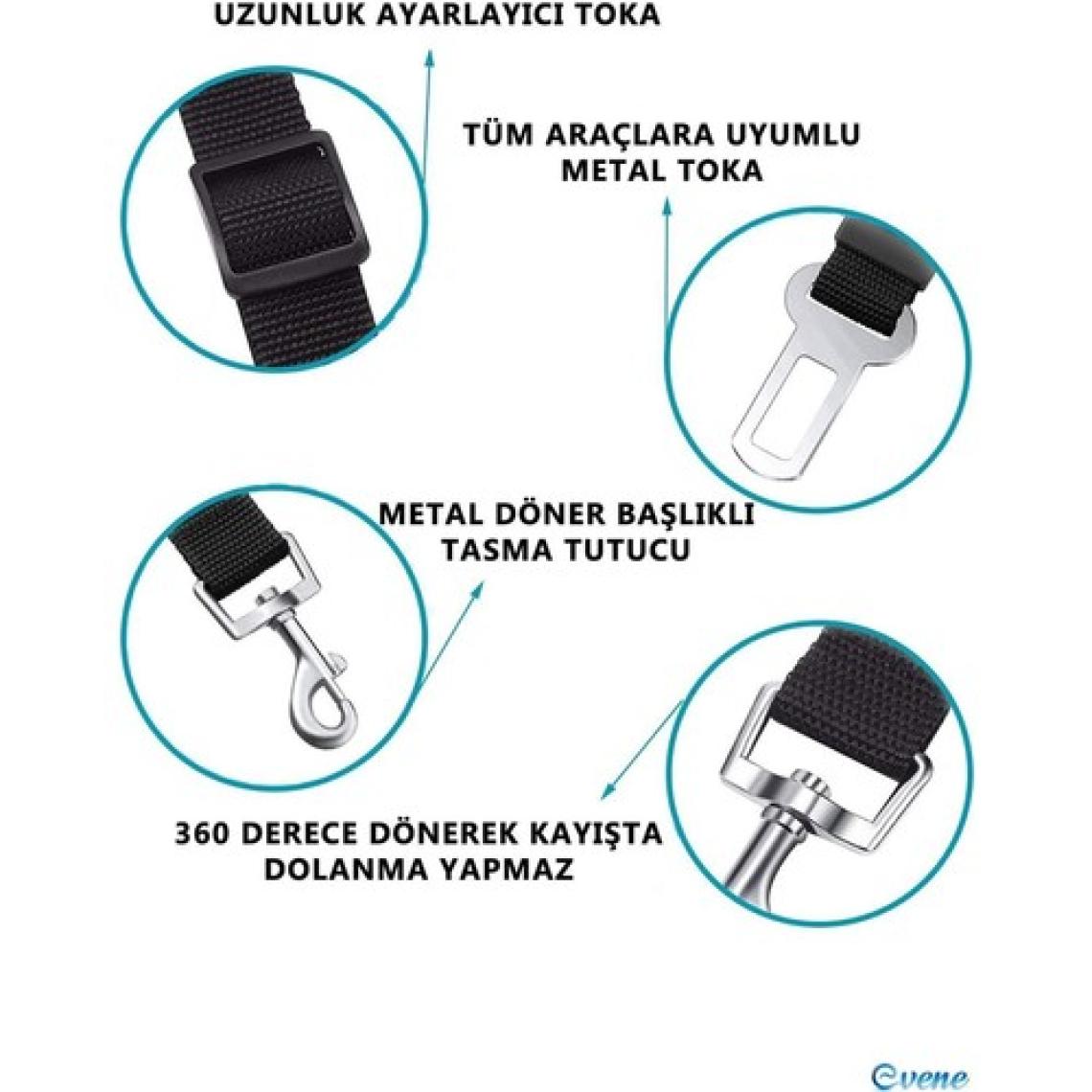 UZUNLUK AYARLAYICI TOKA

TÜM ARAÇLARA UYUMLU METAL TOKA

METAL DÖNER BAŞLIKLI TASMA TUTUCU

360 DERECE DÖNEREK KAYIŞTA DOLANMA YAPMAZ

Evene