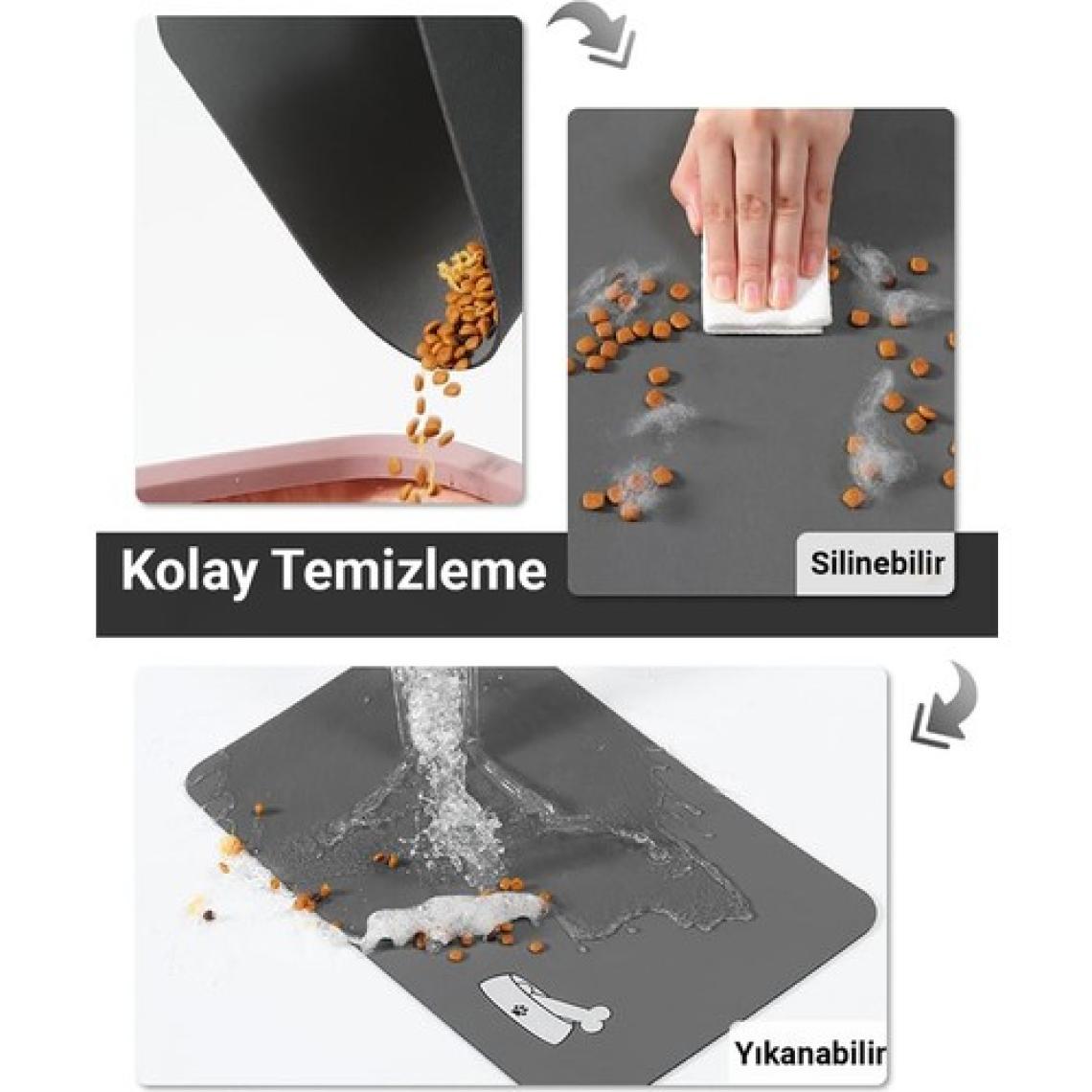 Kolay Temizleme

Silinebilir

Yıkanabilir