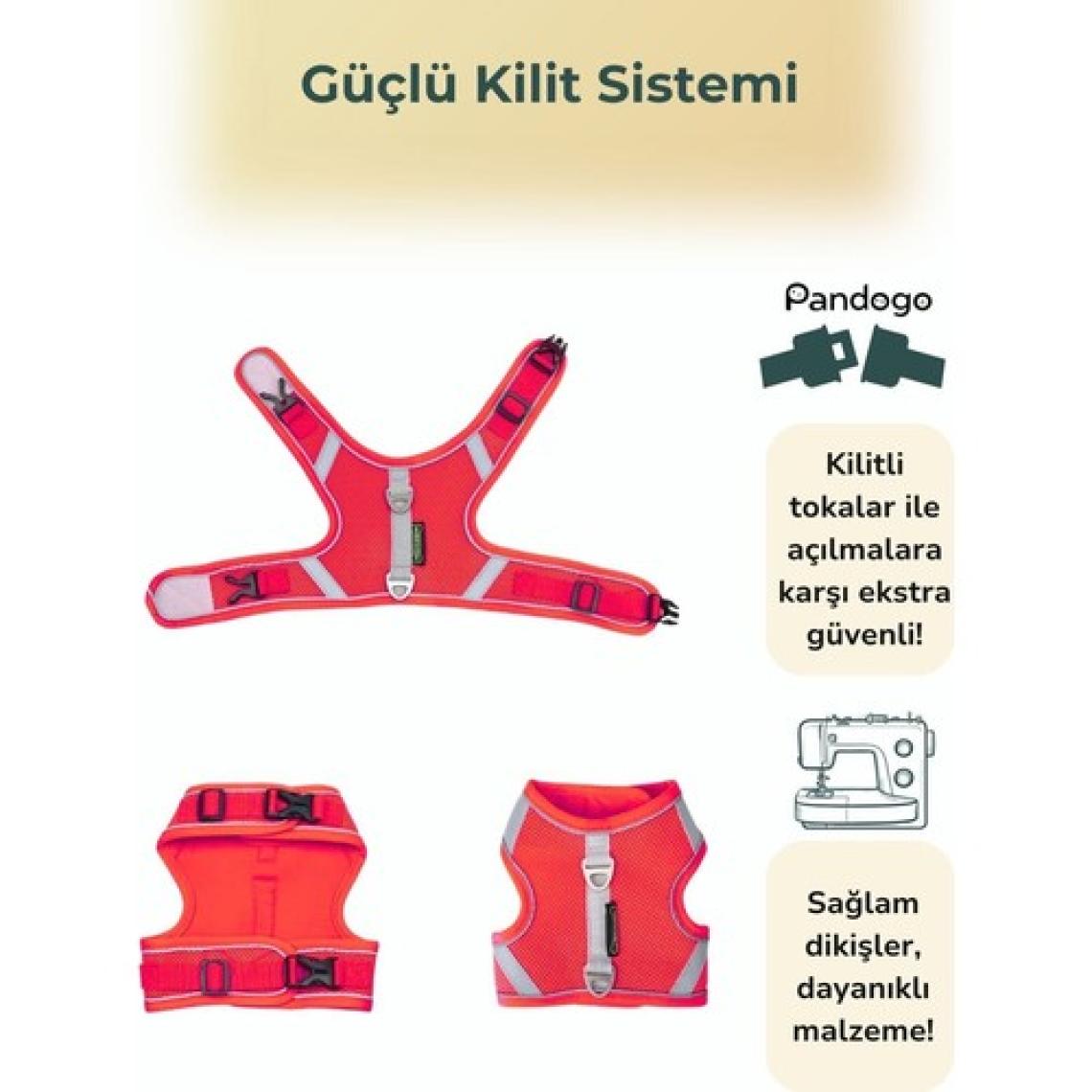 Güçlü Kilit Sistemi

Pandogo

Kilitli tokalar ile açılmalara karşı ekstra güvenli!

Sağlam dikişler, dayanıklı malzeme!