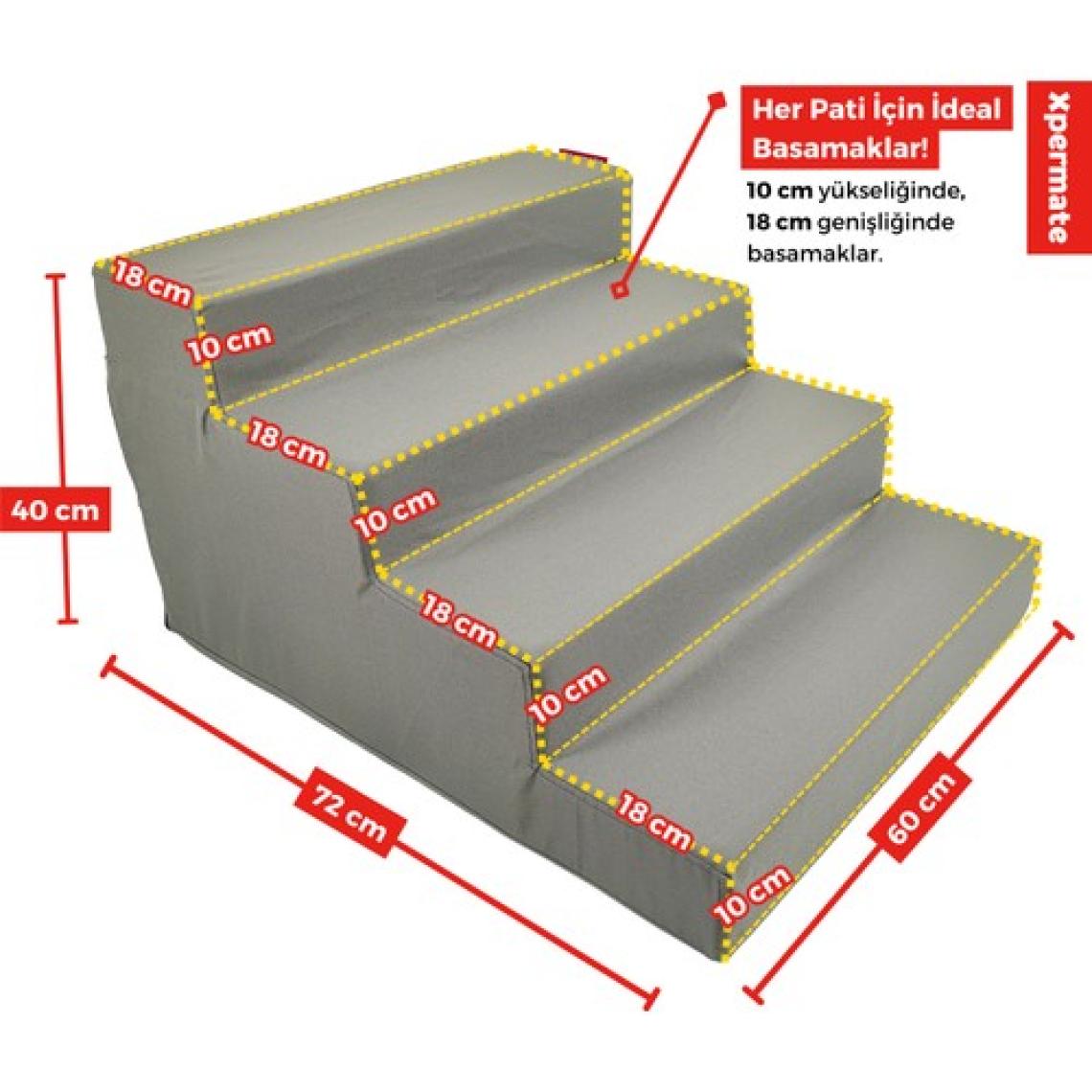 Her Pati İçin İdeal Basamaklar!

10 cm yükseliğinde, 18 cm genişliğinde basamaklar.

Xpermate

18 cm
10 cm
18 cm
10 cm
18 cm
10 cm
18 cm
10 cm

40 cm

72 cm

60 cm