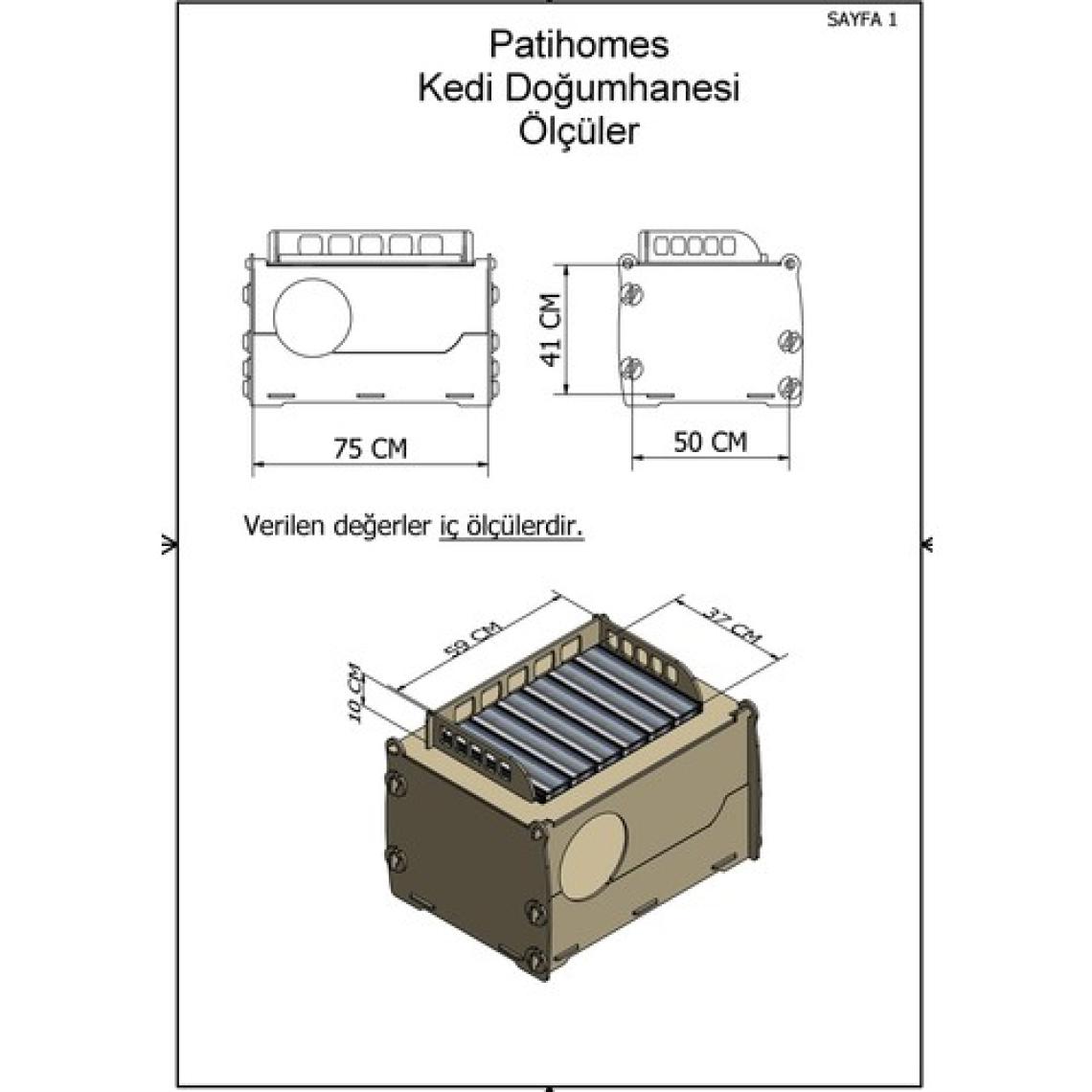 SAYFA 1

Patihomes
Kedi Doğumhanesi
Ölçüler

41 CM

75 CM

50 CM

Verilen değerler iç ölçülerdir.

59 CM

37 CM

10 CM