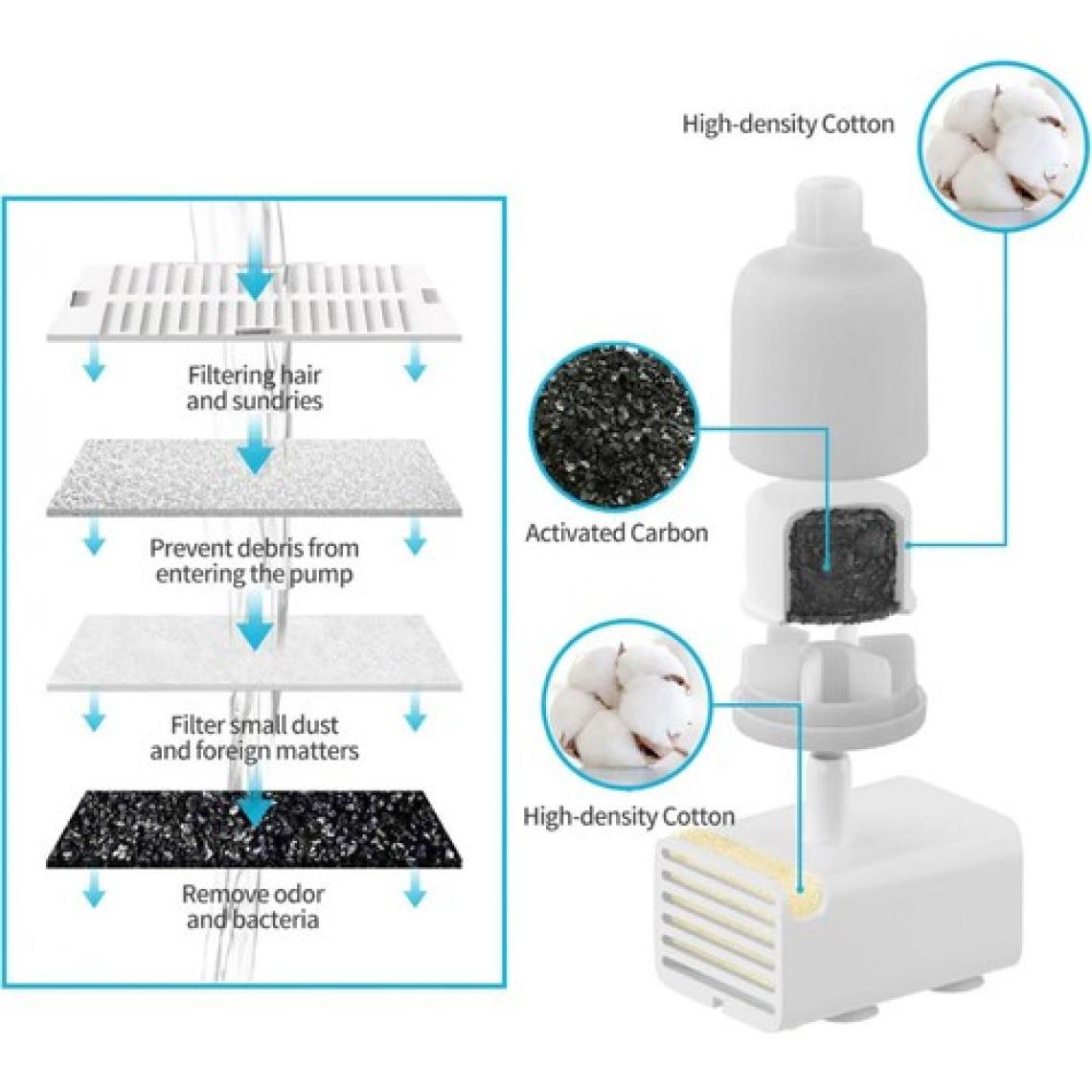 Filtering hair and sundries

Prevent debris from entering the pump

Filter small dust and foreign matters

Remove odor and bacteria

High-density Cotton

Activated Carbon

High-density Cotton