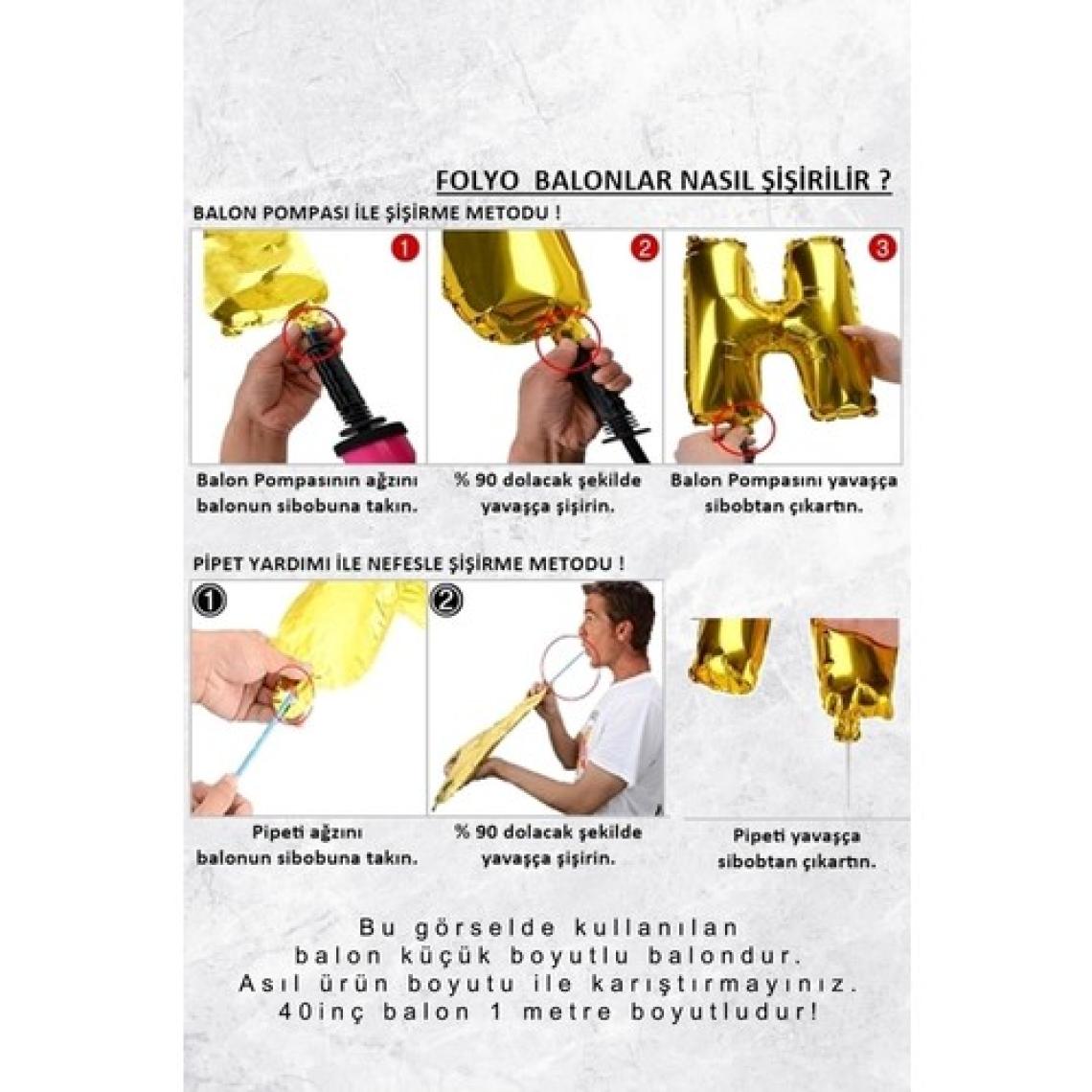 FOLYO BALONLAR NASIL ŞİŞİRİLİR ?

BALON POMPASI İLE ŞİŞİRME METODU !

1

2

3

Balon Pompasının ağzını balonun sibobuna takın.

% 90 dolacak şekilde yavaşça şişirin.

Balon Pompasını yavaşça sibobtan çıkartın.

PİPET YARDIMI İLE NEFESLE ŞİŞİRME METODU !

1

2

Pipeti ağzını balonun sibobuna takın.

% 90 dolacak şekilde yavaşça şişirin.

Pipeti yavaşça sibobtan çıkartın.

Bu görselde kullanılan balon küçük boyutlu balondur. Asıl ürün boyutu ile karıştırmayınız. 40inç balon 1 metre boyutludur!