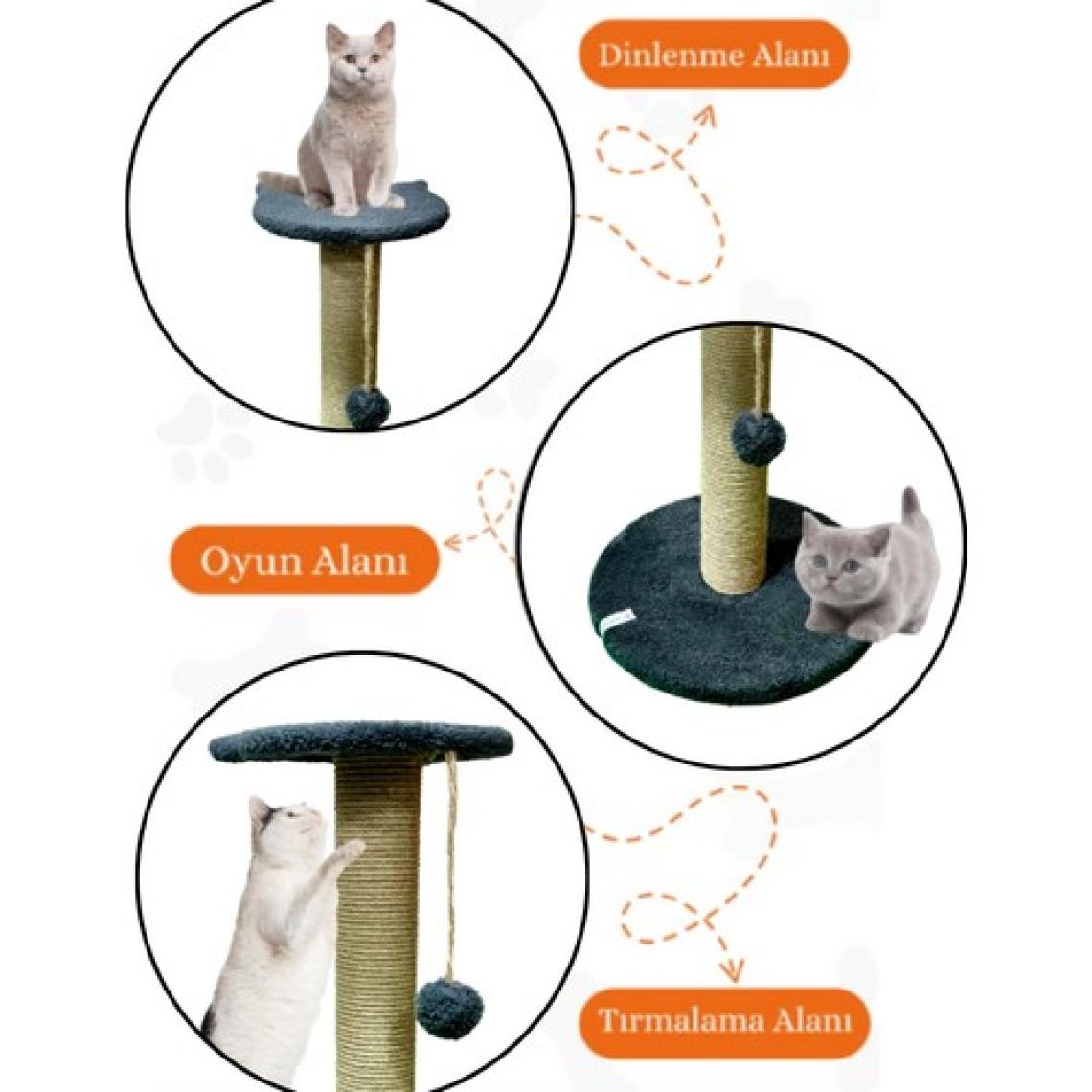 Dinlenme Alanı

Oyun Alanı

Tırmalama Alanı