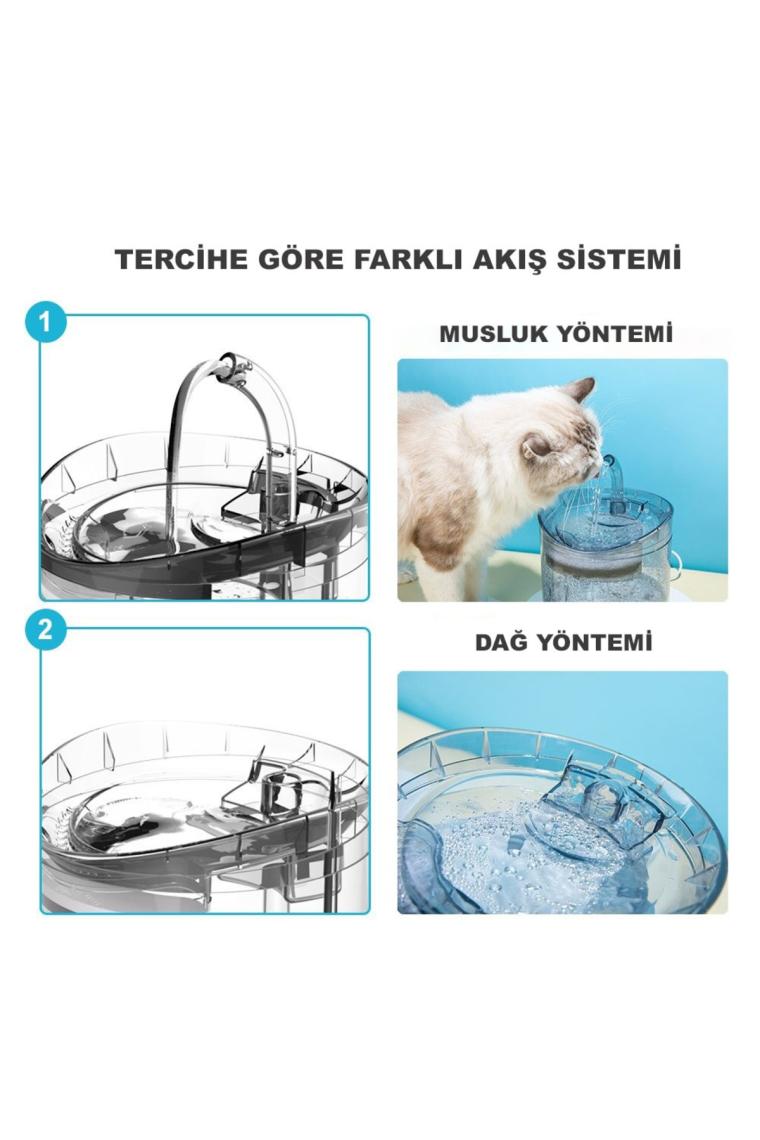 TERCİHE GÖRE FARKLI AKIŞ SİSTEMİ

1

MUSLUK YÖNTEMİ

2

DAĞ YÖNTEMİ