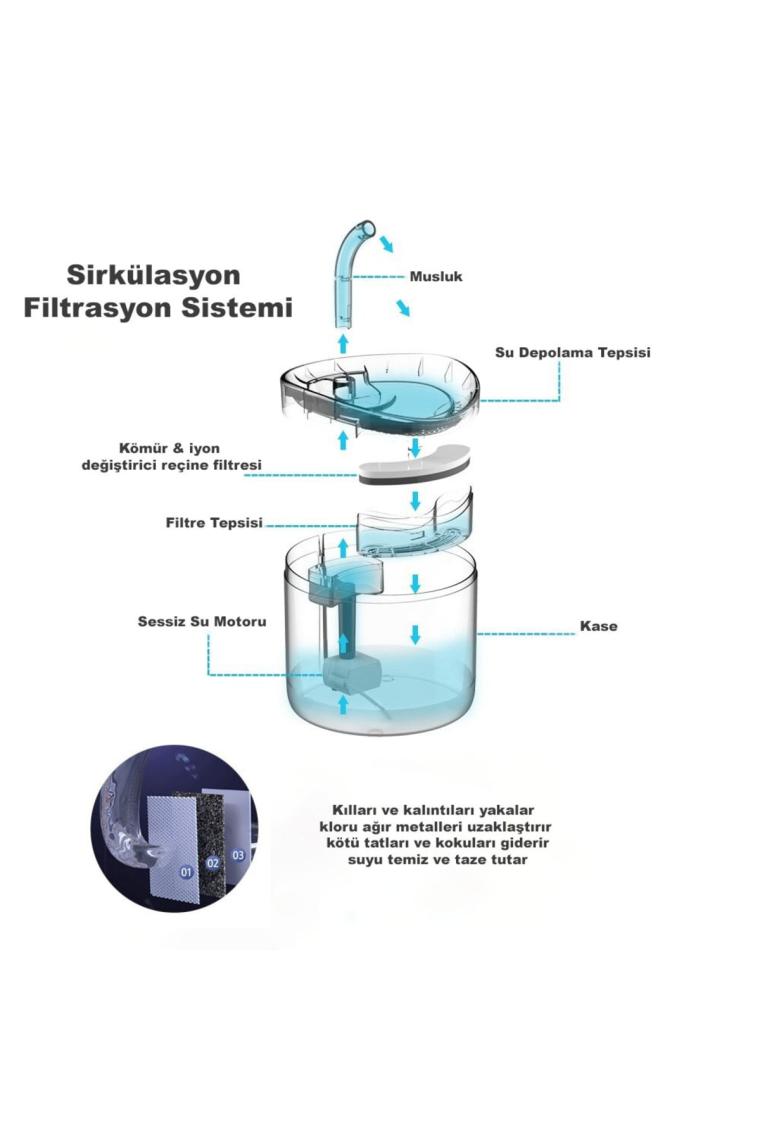 Sirkülasyon Filtrasyon Sistemi

Musluk

Su Depolama Tepsisi

Kömür & iyon değiştirici reçine filtresi

Filtre Tepsisi

Sessiz Su Motoru

Kase

01
02
03

Kılları ve kalıntıları yakalar
kloru ağır metalleri uzaklaştırır
kötü tatları ve kokuları giderir
suyu temiz ve taze tutar