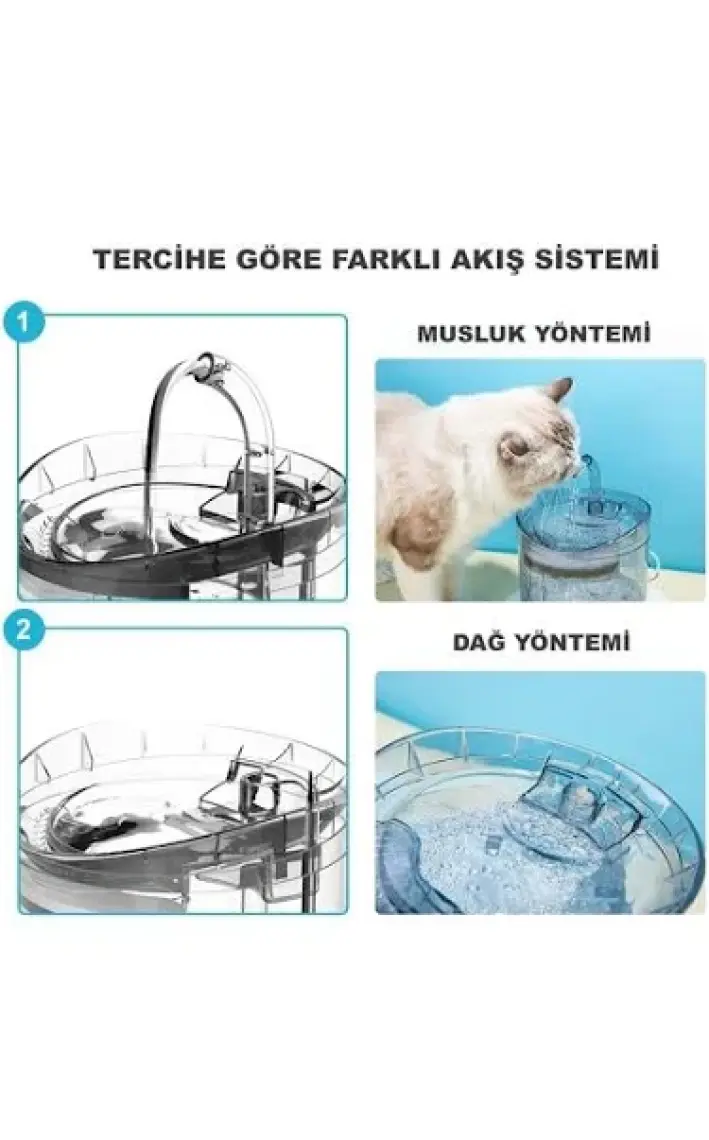 TERCİHE GÖRE FARKLI AKIŞ SİSTEMİ

1

MUSLUK YÖNTEMİ

2

DAĞ YÖNTEMİ