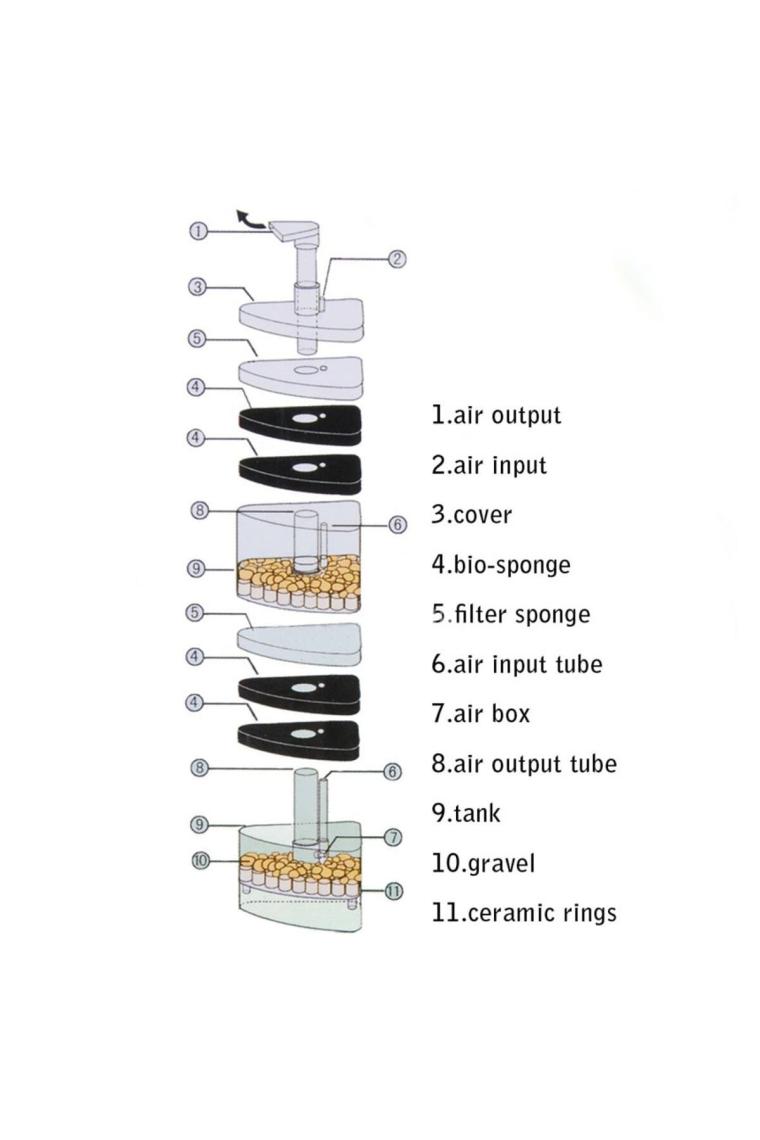 ①
②
③
⑤
④
④
⑧
⑥
⑨
⑤
④
④
⑧
⑥
⑨
⑦
⑩
⑪

1.air output
2.air input
3.cover
4.bio-sponge
5.filter sponge
6.air input tube
7.air box
8.air output tube
9.tank
10.gravel
11.ceramic rings