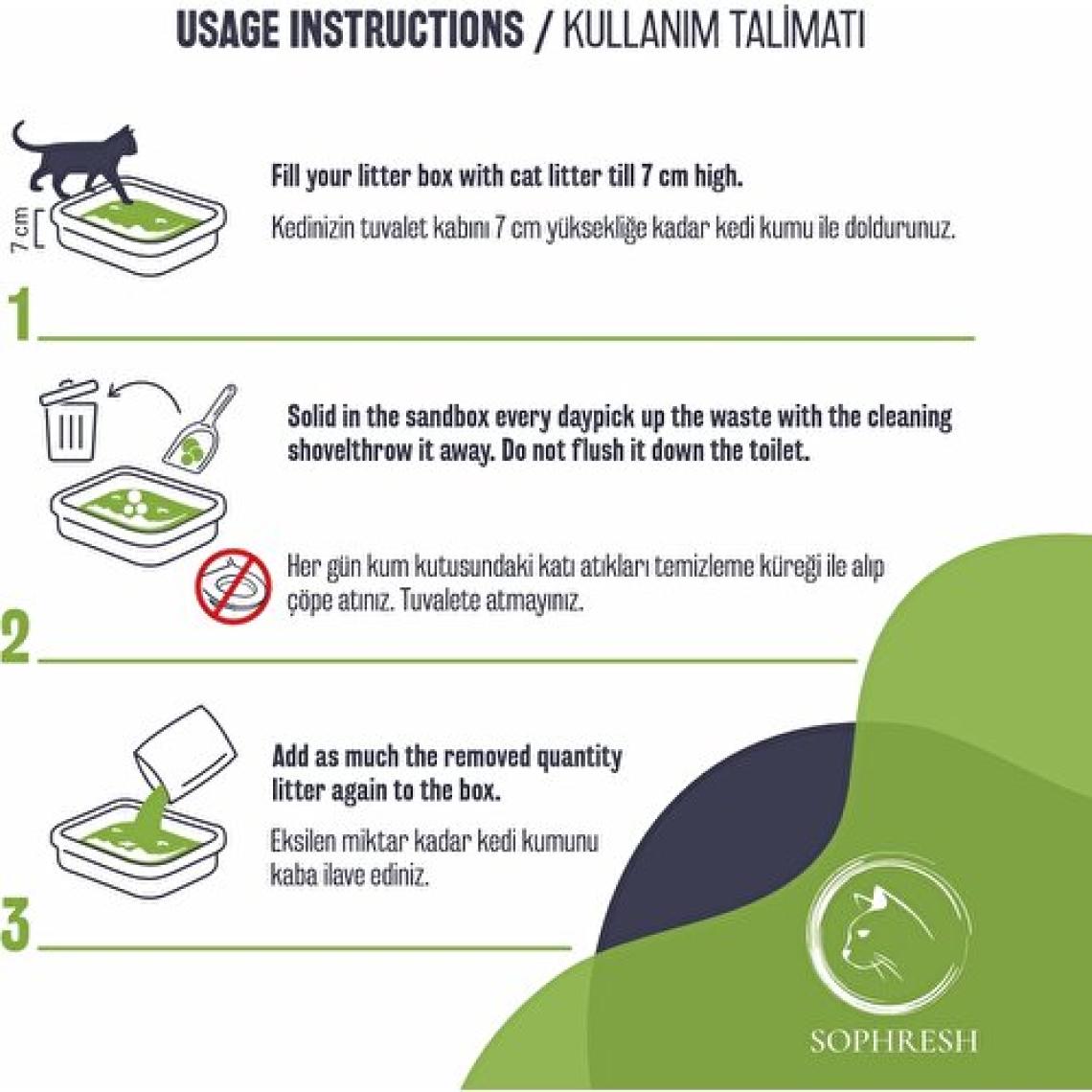 USAGE INSTRUCTIONS / KULLANIM TALİMATI

7 cm

Fill your litter box with cat litter till 7 cm high.

Kedinizin tuvalet kabını 7 cm yüksekliğe kadar kedi kumu ile doldurunuz.

1

Solid in the sandbox every daypick up the waste with the cleaning shovelthrow it away. Do not flush it down the toilet.

Her gün kum kutusundaki katı atıkları temizleme küreği ile alıp çöpe atınız. Tuvalete atmayınız.

2

Add as much the removed quantity litter again to the box.

Eksilen miktar kadar kedi kumunu kaba ilave ediniz.

3

SOPHRESH