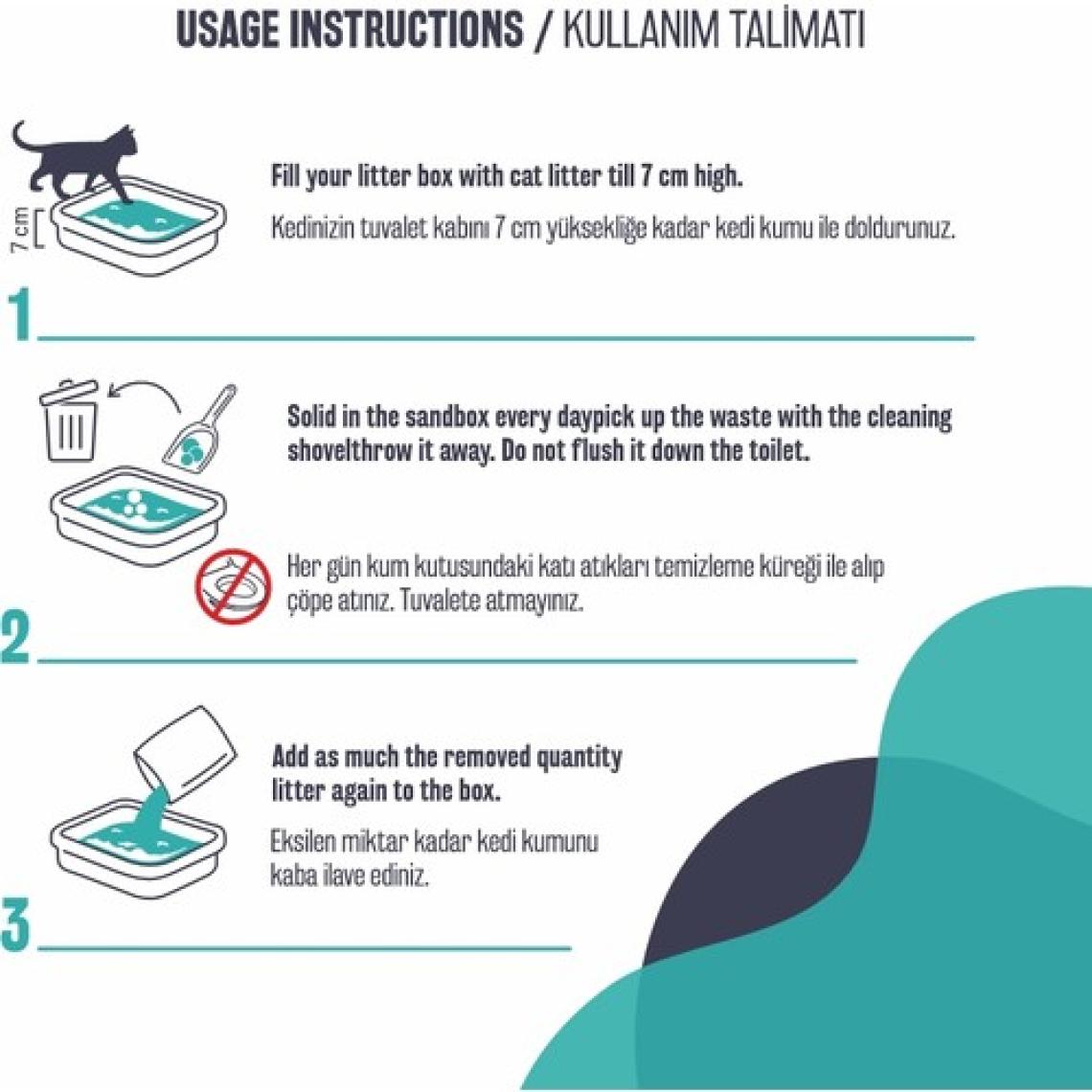 USAGE INSTRUCTIONS / KULLANIM TALİMATI

7 cm

Fill your litter box with cat litter till 7 cm high.

Kedinizin tuvalet kabını 7 cm yüksekliğe kadar kedi kumu ile doldurunuz.

1

Solid in the sandbox every daypick up the waste with the cleaning shovelthrow it away. Do not flush it down the toilet.

Her gün kum kutusundaki katı atıkları temizleme küreği ile alıp çöpe atınız. Tuvalete atmayınız.

2

Add as much the removed quantity litter again to the box.

Eksilen miktar kadar kedi kumunu kaba ilave ediniz.

3