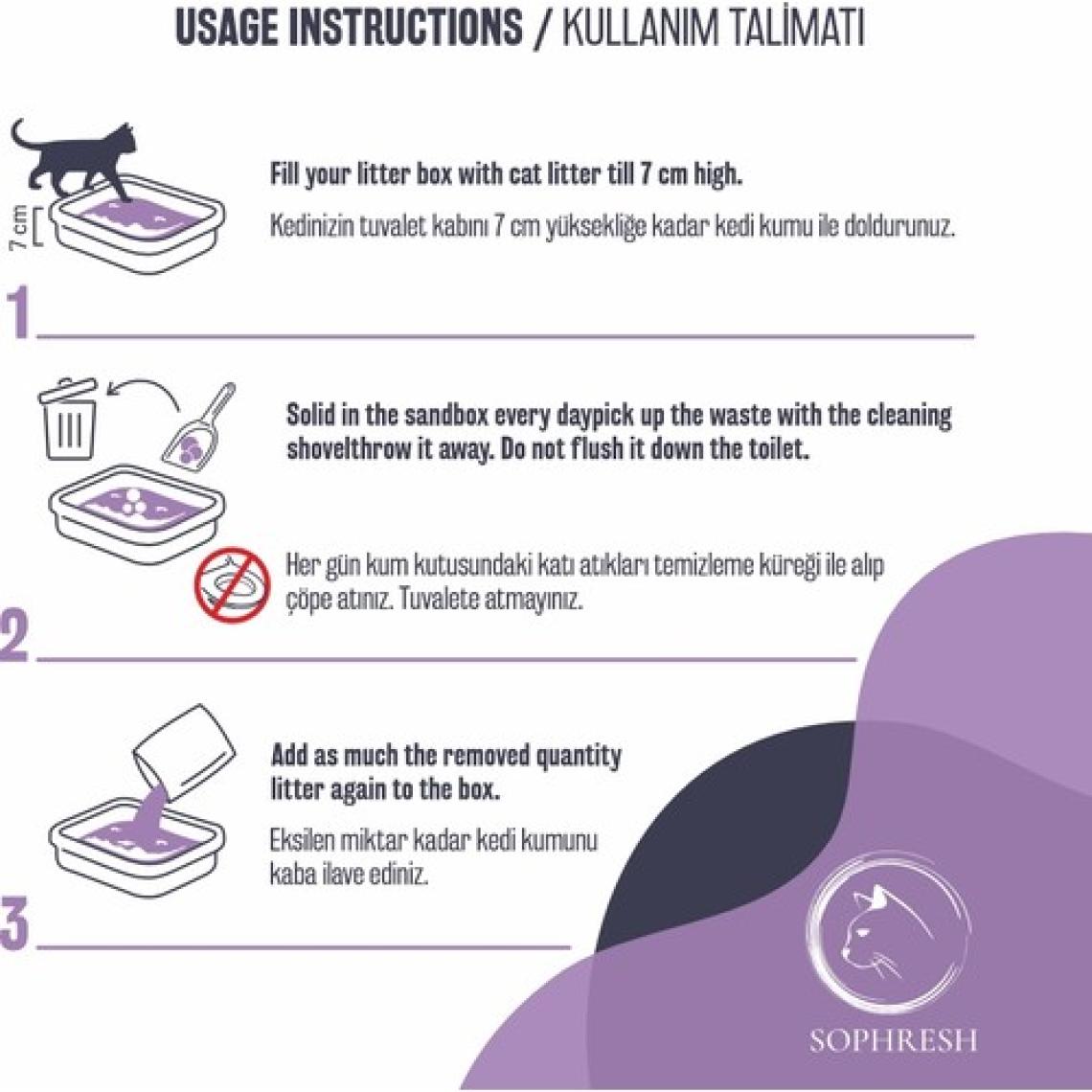 USAGE INSTRUCTIONS / KULLANIM TALİMATI

7 cm

Fill your litter box with cat litter till 7 cm high.

Kedinizin tuvalet kabını 7 cm yüksekliğe kadar kedi kumu ile doldurunuz.

1

Solid in the sandbox every daypick up the waste with the cleaning shovelthrow it away. Do not flush it down the toilet.

Her gün kum kutusundaki katı atıkları temizleme küreği ile alıp çöpe atınız. Tuvalete atmayınız.

2

Add as much the removed quantity litter again to the box.

Eksilen miktar kadar kedi kumunu kaba ilave ediniz.

3

SOPHRESH