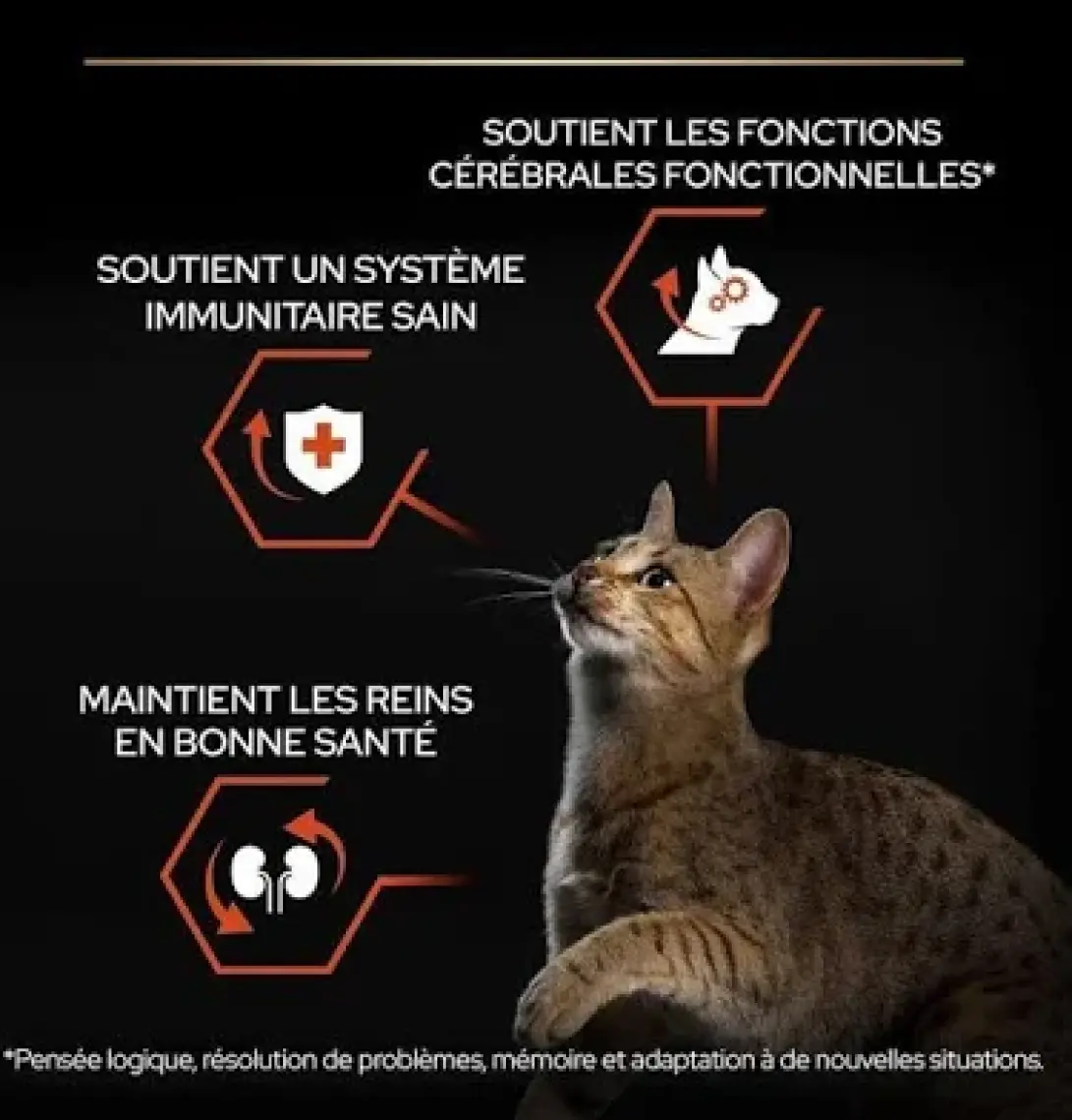 SOUTIENT LES FONCTIONS CÉRÉBRALES FONCTIONNELLES*

SOUTIENT UN SYSTÈME IMMUNITAIRE SAIN

MAINTIENT LES REINS EN BONNE SANTÉ

*Pensée logique, résolution de problèmes, mémoire et adaptation à de nouvelles situations.