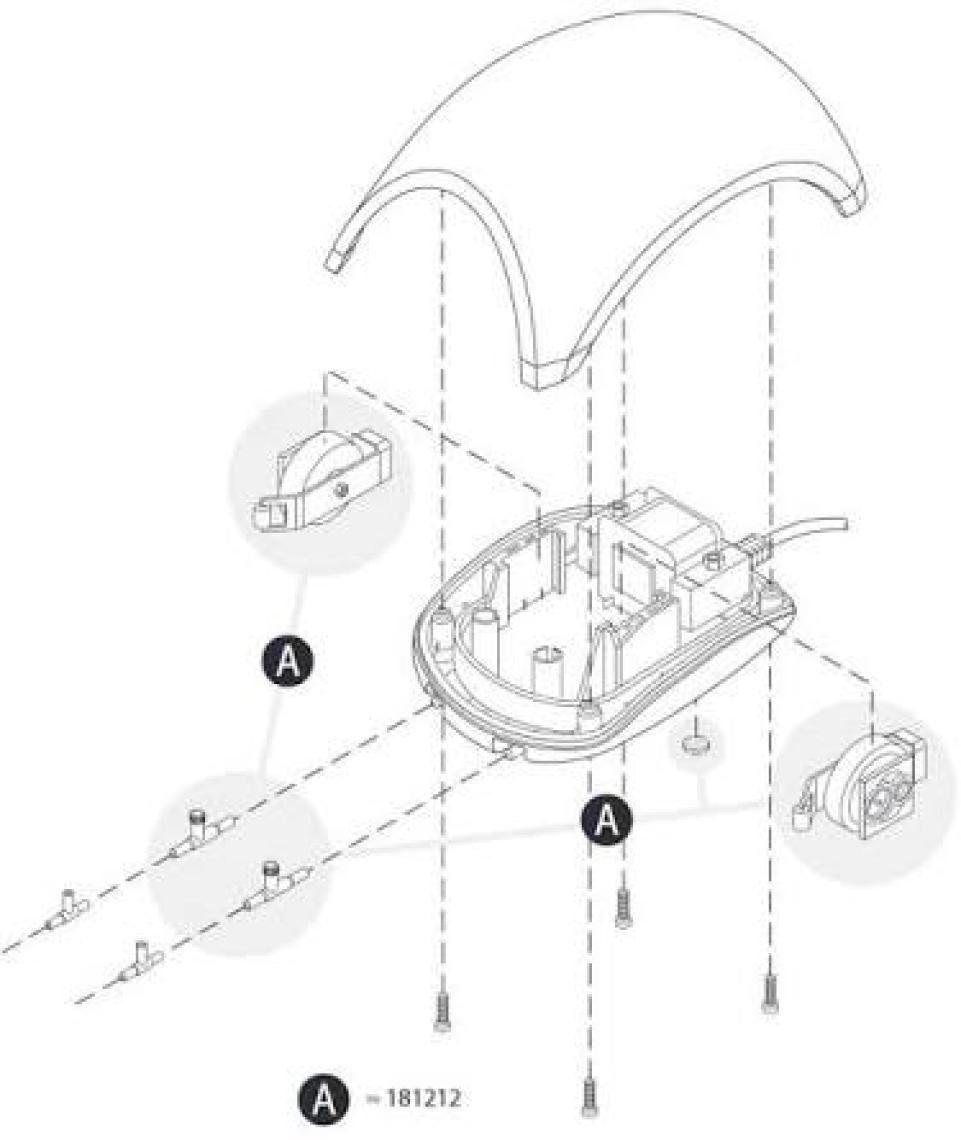 A

A

A = 181212