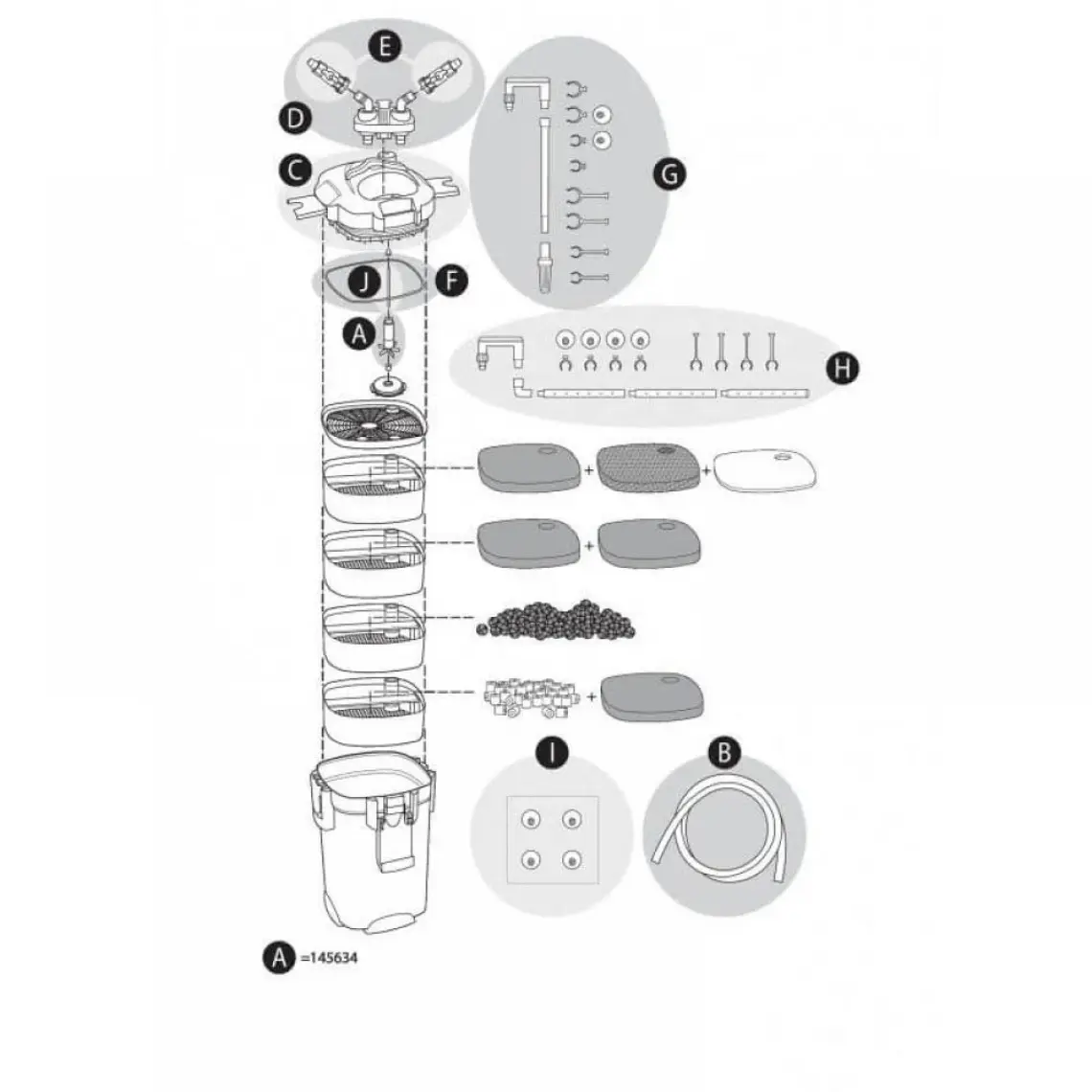 E
D
C
G
J
F
A
H
+
+
+
+
I
B
A =145634