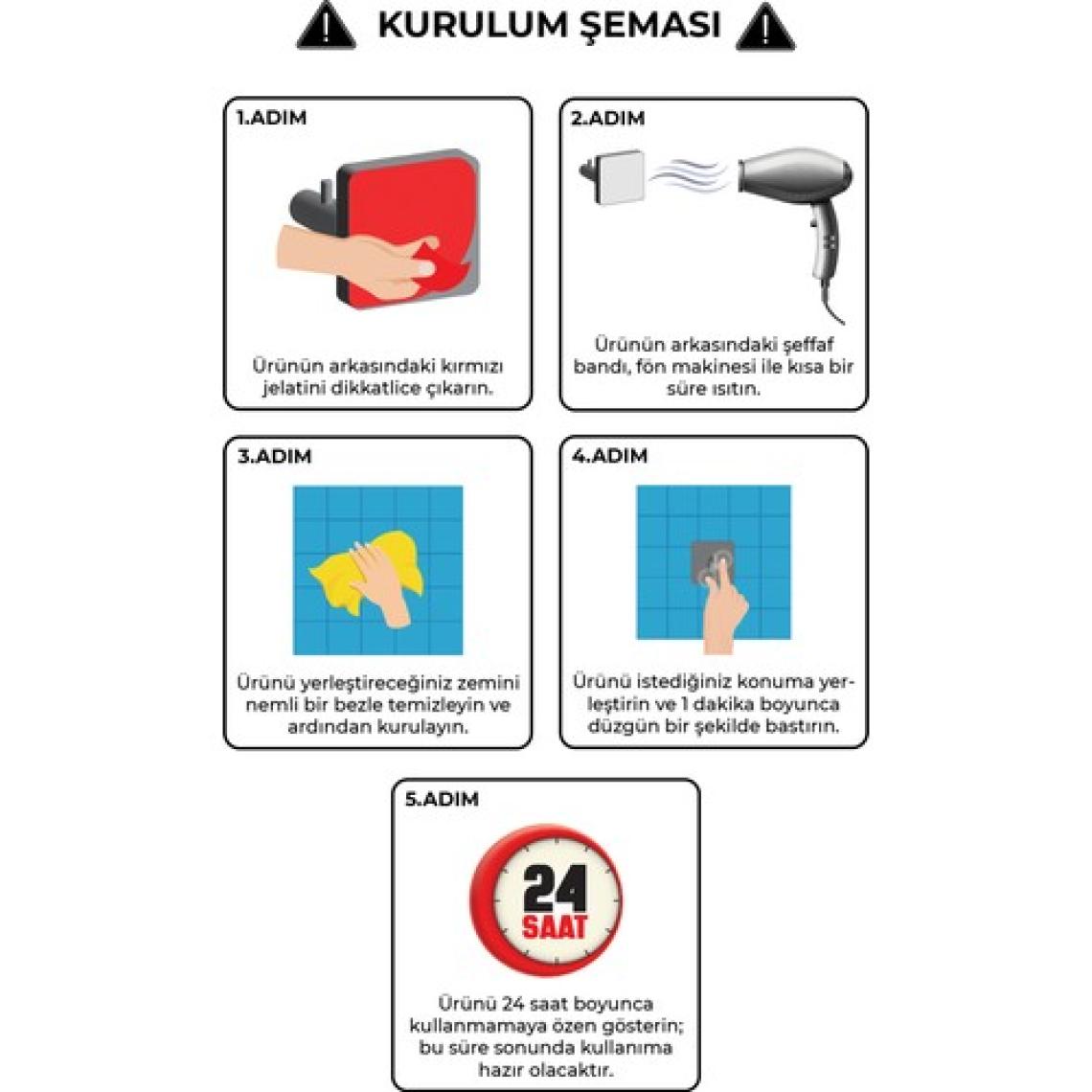 KURULUM ŞEMASI

1.ADIM

Ürünün arkasındaki kırmızı jelatini dikkatlice çıkarın.

2.ADIM

Ürünün arkasındaki şeffaf bandı, fön makinesi ile kısa bir süre ısıtın.

3.ADIM

Ürünü yerleştireceğiniz zemini nemli bir bezle temizleyin ve ardından kurulayın.

4.ADIM

Ürünü istediğiniz konuma yerleştirin ve 1 dakika boyunca düzgün bir şekilde bastırın.

5.ADIM

24 SAAT

Ürünü 24 saat boyunca kullanmamaya özen gösterin; bu süre sonunda kullanıma hazır olacaktır.