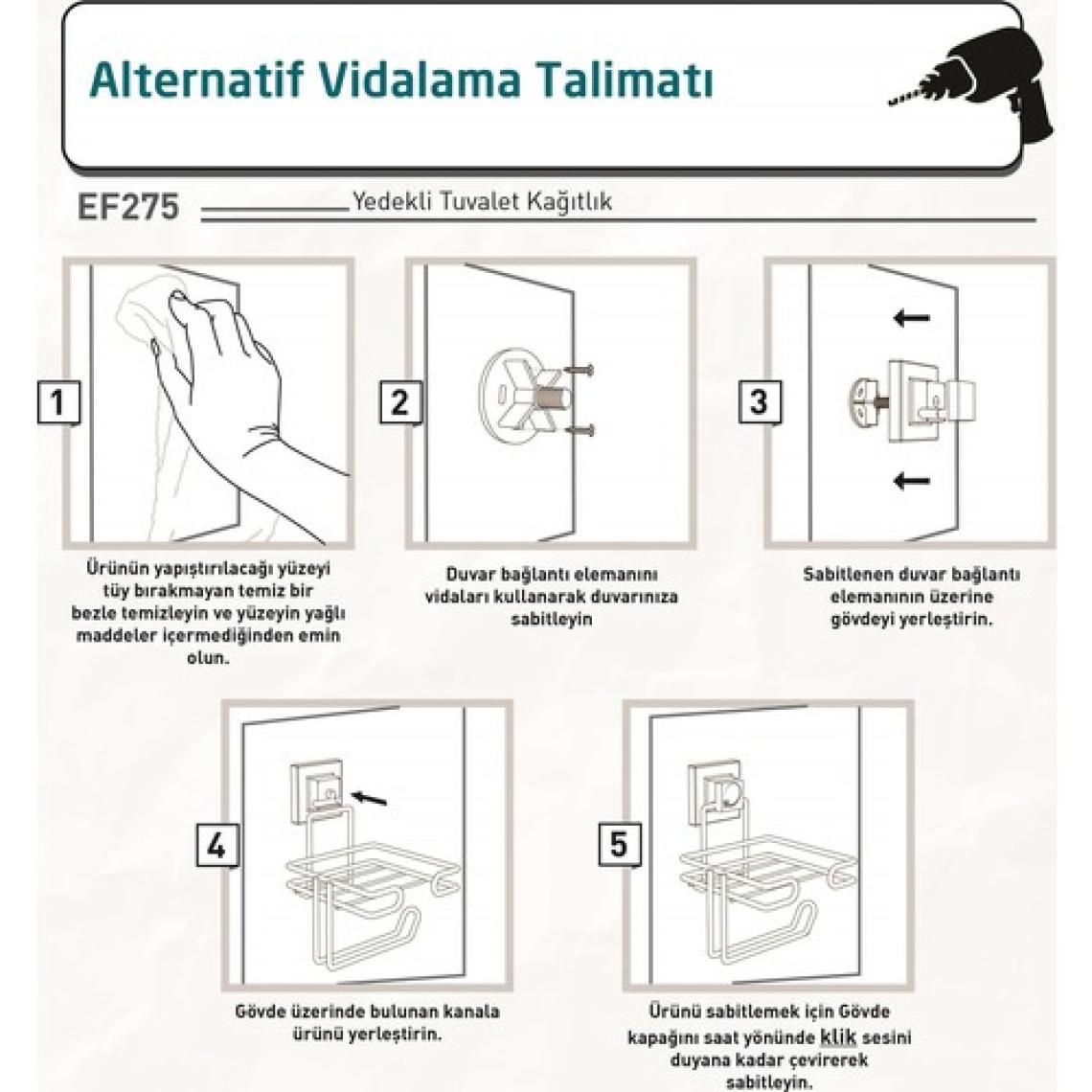 Alternatif Vidalama Talimatı

EF275 Yedekli Tuvalet Kağıtlık

1

Ürünün yapıştırılacağı yüzeyi tüy bırakmayan temiz bir bezle temizleyin ve yüzeyin yağlı maddeler içermediğinden emin olun.

2

Duvar bağlantı elemanını vidaları kullanarak duvarınıza sabitleyin

3

Sabitlenen duvar bağlantı elemanının üzerine gövdeyi yerleştirin.

4

Gövde üzerinde bulunan kanala ürünü yerleştirin.

5

Ürünü sabitlemek için Gövde kapağını saat yönünde klik sesini duyana kadar çevirerek sabitleyin.