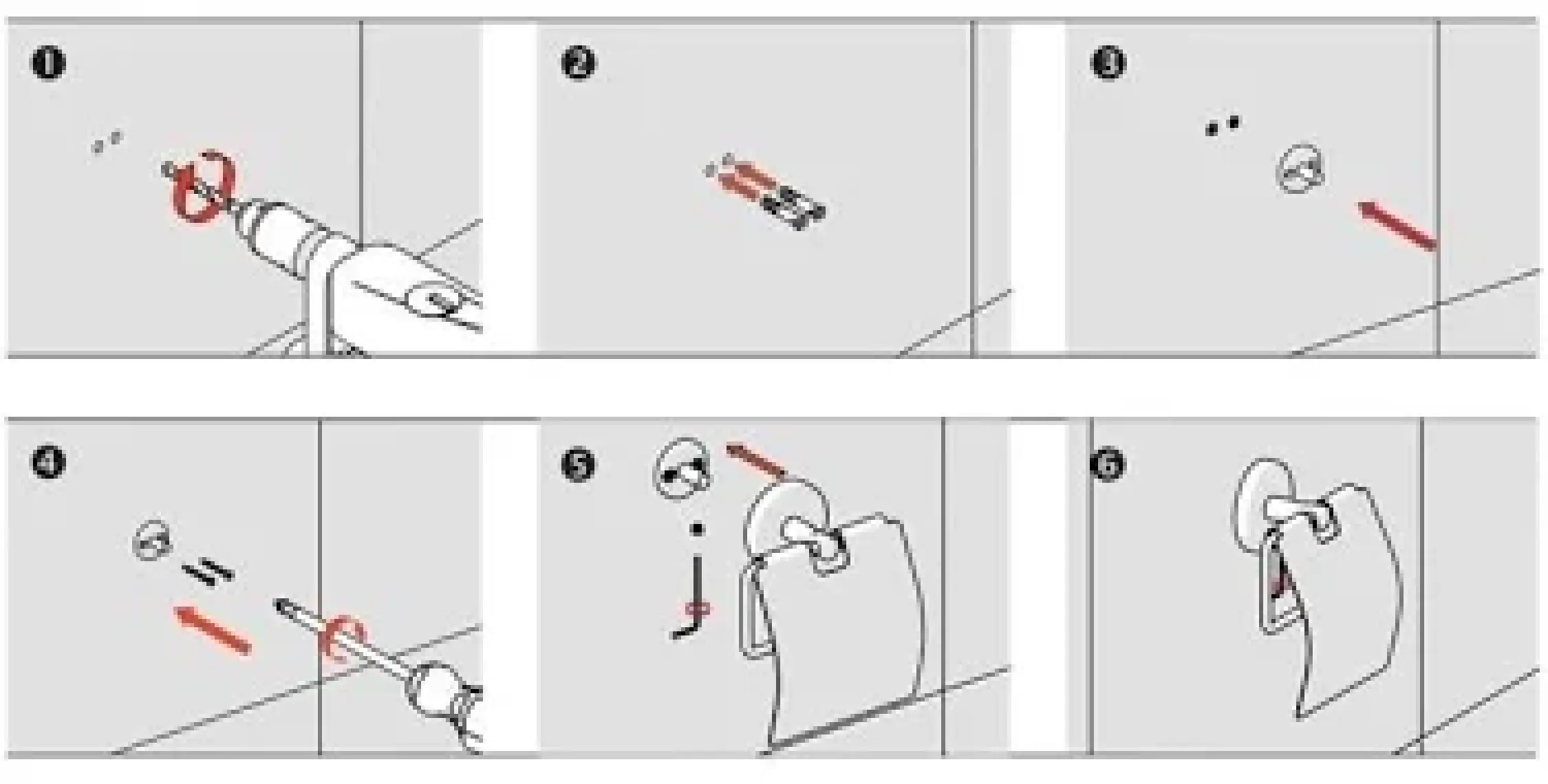 1

2

3

4

5

6